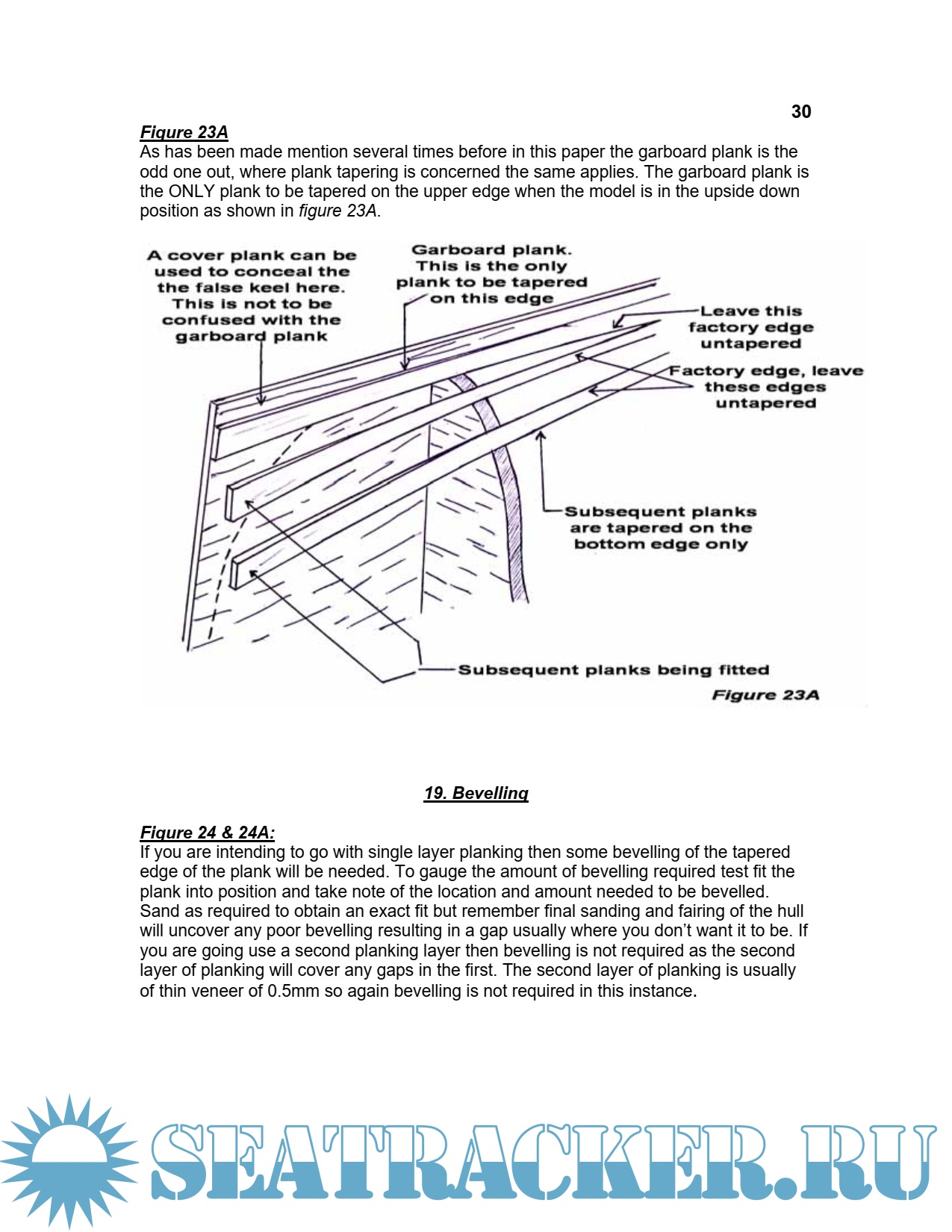 30

Figure 23A
As has been made mention several times before in this paper the garboard plank is the odd one out, where plank tapering is concerned the same applies. The garboard plank is the ONLY plank to be tapered on the upper edge when the model is in the upside down position as shown in figure 23A.

A cover plank can be used to conceal the the false keel here. This is not to be confused with the garboard plank

Garboard plank. This is the only plank to be tapered on this edge

Leave this factory edge untapered

Factory edge, leave these edges untapered

Subsequent planks are tapered on the bottom edge only

Subsequent planks being fitted

Figure 23A

19. Bevelling

Figure 24 & 24A:
If you are intending to go with single layer planking then some bevelling of the tapered edge of the plank will be needed. To gauge the amount of bevelling required test fit the plank into position and take note of the location and amount needed to be bevelled. Sand as required to obtain an exact fit but remember final sanding and fairing of the hull will uncover any poor bevelling resulting in a gap usually where you don't want it to be. If you are going use a second planking layer then bevelling is not required as the second layer of planking will cover any gaps in the first. The second layer of planking is usually of thin veneer of 0.5mm so again bevelling is not required in this instance.

SEATRACKER.RU