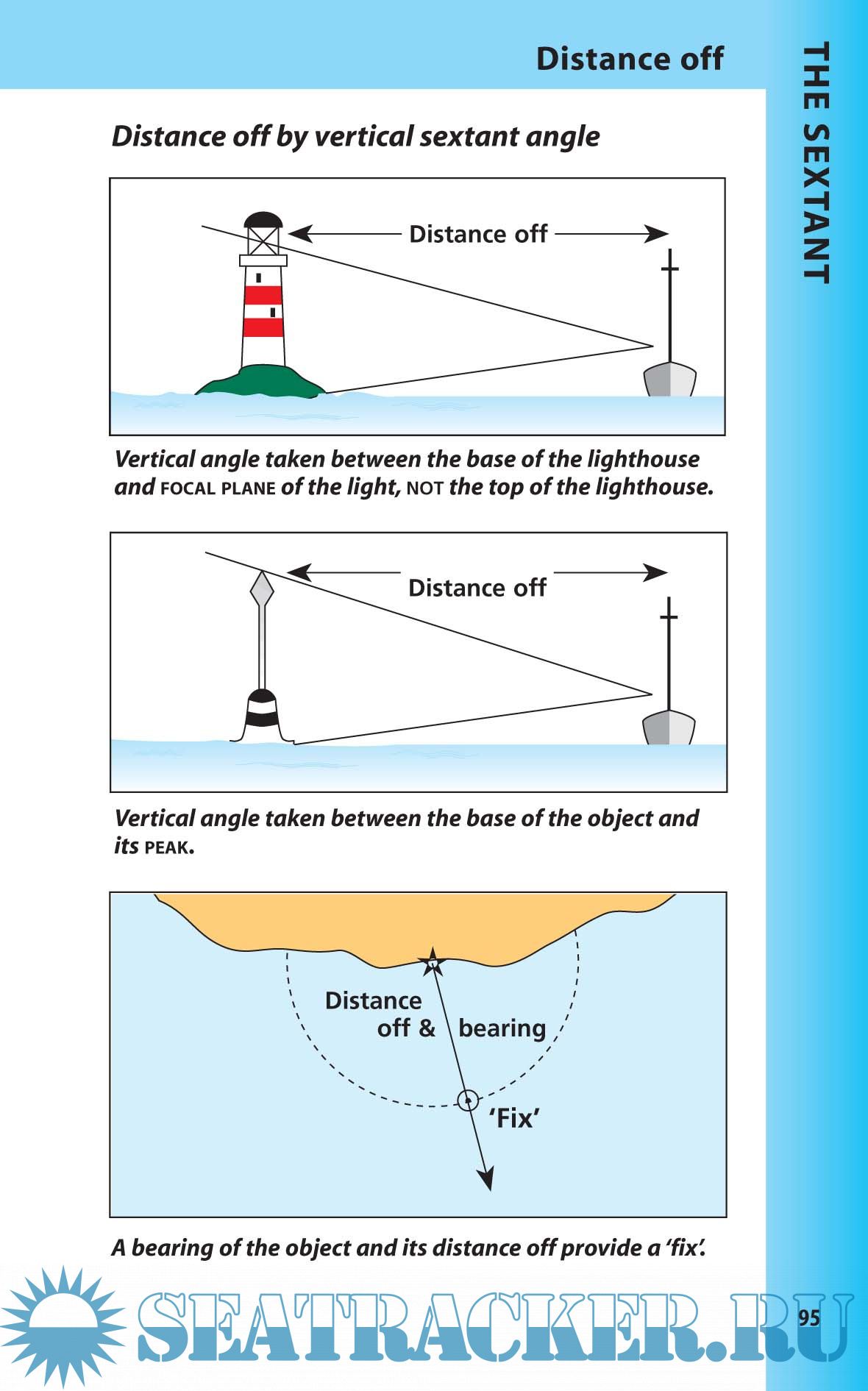 Distance off

THE SEXTANT

Distance off by vertical sextant angle

Distance off

Vertical angle taken between the base of the lighthouse and FOCAL PLANE of the light, NOT the top of the lighthouse.

Distance off

Vertical angle taken between the base of the object and its PEAK.

Distance off & bearing

'Fix'

A bearing of the object and its distance off provide a 'fix'.

SEATRACKER.RU

95