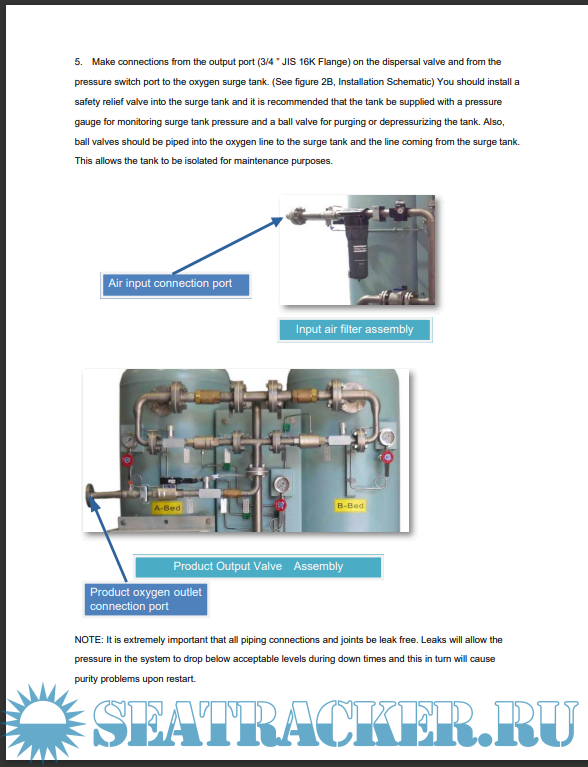 5. Make connections from the output port (3/4 " JIS 16K Flange) on the dispersal valve and from the pressure switch port to the oxygen surge tank. (See figure 2B, Installation Schematic) You should install a safety relief valve into the surge tank and it is recommended that the tank be supplied with a pressure gauge for monitoring surge tank pressure and a ball valve for purging or depressurizing the tank. Also, ball valves should be piped into the oxygen line to the surge tank and the line coming from the surge tank. This allows the tank to be isolated for maintenance purposes.

Air input connection port

Input air filter assembly

A-Bed

B-Bed

Product Output Valve Assembly

Product oxygen outlet connection port

NOTE: It is extremely important that all piping connections and joints be leak free. Leaks will allow the pressure in the system to drop below acceptable levels during down times and this in turn will cause purity problems upon restart.

SEATRACKER.RU