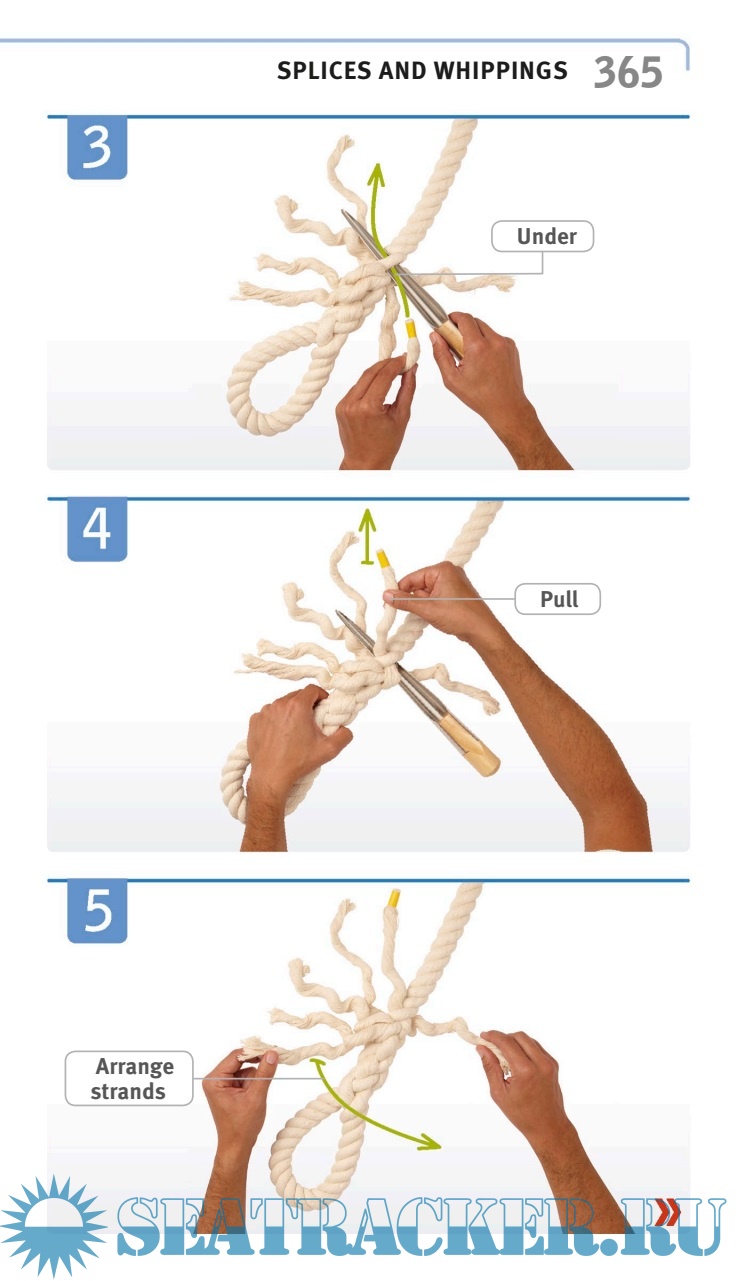 SPLICES AND WHIPPINGS 365

3

Under

4

Pull

5

Arrange strands

SEATRACKER.RU