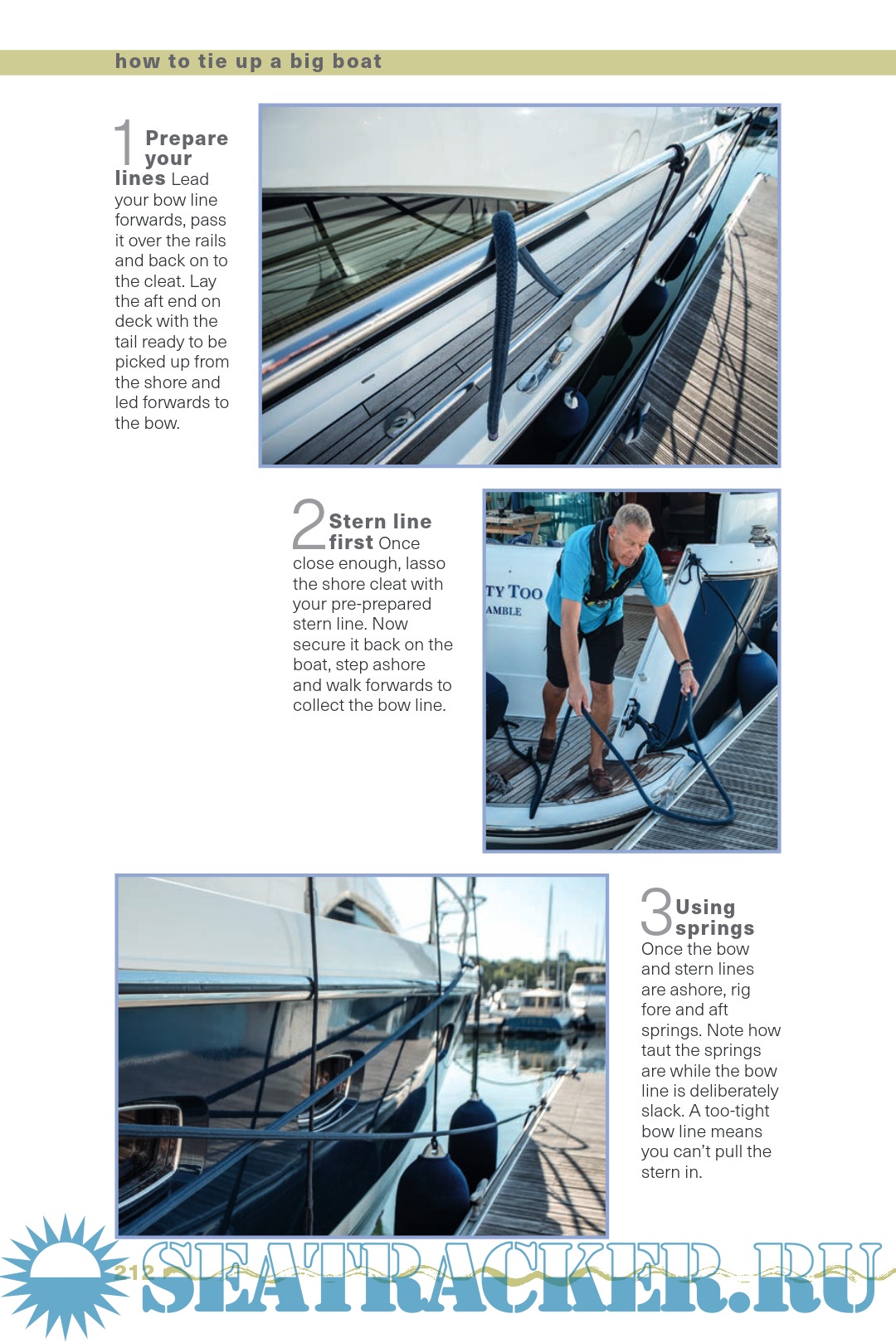 how to tie up a big boat

1 Prepare your lines Lead your bow line forwards, pass it over the rails and back on to the cleat. Lay the aft end on deck with the tail ready to be picked up from the shore and led forwards to the bow.

2 Stern line first Once close enough, lasso the shore cleat with your pre-prepared stern line. Now secure it back on the boat, step ashore and walk forwards to collect the bow line.

TY TOO
AMBLE

3 Using springs Once the bow and stern lines are ashore, rig fore and aft springs. Note how taut the springs are while the bow line is deliberately slack. A too-tight bow line means you can't pull the stern in.

212

SEATRACKER.RU