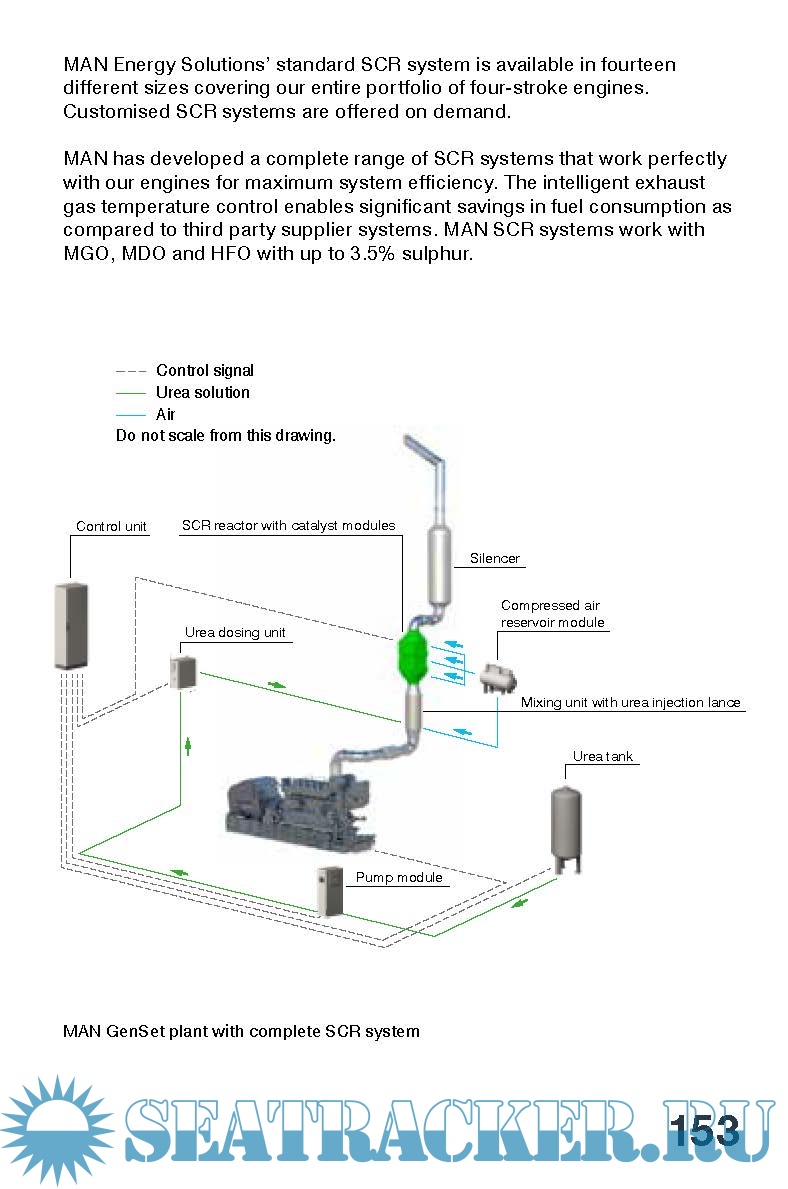 MAN Energy Solutions' standard SCR system is available in fourteen different sizes covering our entire portfolio of four-stroke engines. Customised SCR systems are offered on demand.

MAN has developed a complete range of SCR systems that work perfectly with our engines for maximum system efficiency. The intelligent exhaust gas temperature control enables significant savings in fuel consumption as compared to third party supplier systems. MAN SCR systems work with MGO, MDO and HFO with up to 3.5% sulphur.

Control signal
Urea solution
Air
Do not scale from this drawing.

Control unit
SCR reactor with catalyst modules
Silencer
Compressed air reservoir module
Urea dosing unit
Mixing unit with urea injection lance
Urea tank
Pump module

MAN GenSet plant with complete SCR system

SEATRACKER.RU

153