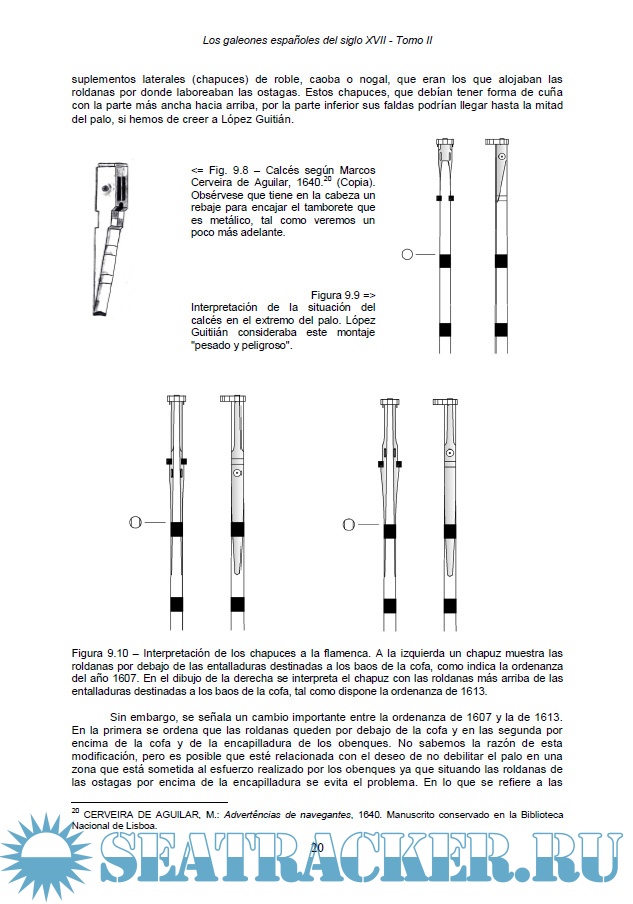 Los galeones españoles del siglo XVII - Tomo II

suplementos laterales (chapuces) de roble, caoba o nogal, que eran los que alojaban las roldanas por donde laboreaban las ostagas. Estos chapuces, que debían tener forma de cuña con la parte más ancha hacia arriba, por la parte inferior sus faldas podrían llegar hasta la mitad del palo, si hemos de creer a López Guitián.

<= Fig. 9.8 – Calcés según Marcos Cerveira de Aguilar, 1640.$^{20}$ (Copia). Obsérvese que tiene en la cabeza un rebaje para encajar el tamborete que es metálico, tal como veremos un poco más adelante.

Figura 9.9 => Interpretación de la situación del calcés en el extremo del palo. López Guitián consideraba este montaje "pesado y peligroso".

Figura 9.10 – Interpretación de los chapuces a la flamenca. A la izquierda un chapuz muestra las roldanas por debajo de las entalladuras destinadas a los baos de la cofa, como indica la ordenanza del año 1607. En el dibujo de la derecha se interpreta el chapuz con las roldanas más arriba de las entalladuras destinadas a los baos de la cofa, tal como dispone la ordenanza de 1613.

Sin embargo, se señala un cambio importante entre la ordenanza de 1607 y la de 1613. En la primera se ordena que las roldanas queden por debajo de la cofa y en las segunda por encima de la cofa y de la encapilladura de los obenques. No sabemos la razón de esta modificación, pero es posible que esté relacionada con el deseo de no debilitar el palo en una zona que está sometida al esfuerzo realizado por los obenques ya que situando las roldanas de las ostagas por encima de la encapilladura se evita el problema. En lo que se refiere a las

$^{20}$ CERVEIRA DE AGUILAR, M.: Advertências de navegantes, 1640. Manuscrito conservado en la Biblioteca Nacional de Lisboa.

20

SEATRACKER.RU