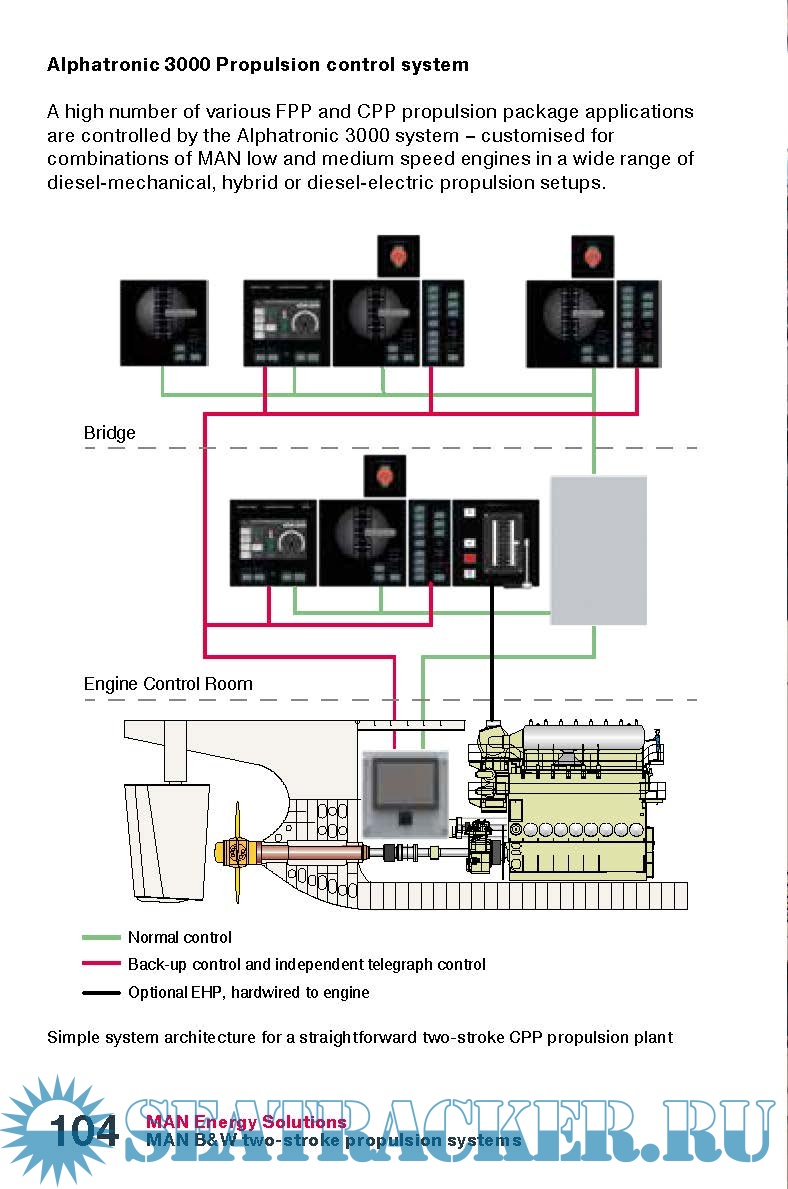 Alphatronic 3000 Propulsion control system

A high number of various FPP and CPP propulsion package applications are controlled by the Alphatronic 3000 system – customised for combinations of MAN low and medium speed engines in a wide range of diesel-mechanical, hybrid or diesel-electric propulsion setups.

Bridge

Engine Control Room

Normal control

Back-up control and independent telegraph control

Optional EHP, hardwired to engine

Simple system architecture for a straightforward two-stroke CPP propulsion plant

104 MAN Energy Solutions
MAN B&W two-stroke propulsion systems

SEATRACKER.RU