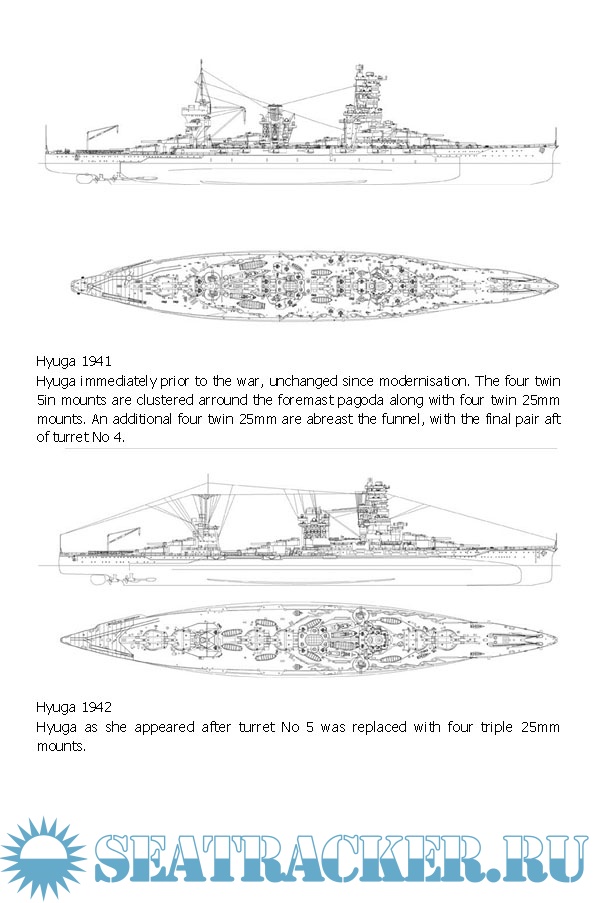 Hyuga 1941
Hyuga immediately prior to the war, unchanged since modernisation. The four twin 5in mounts are clustered arround the foremast pagoda along with four twin 25mm mounts. An additional four twin 25mm are abreast the funnel, with the final pair aft of turret No 4.

Hyuga 1942
Hyuga as she appeared after turret No 5 was replaced with four triple 25mm mounts.

SEATRACKER.RU