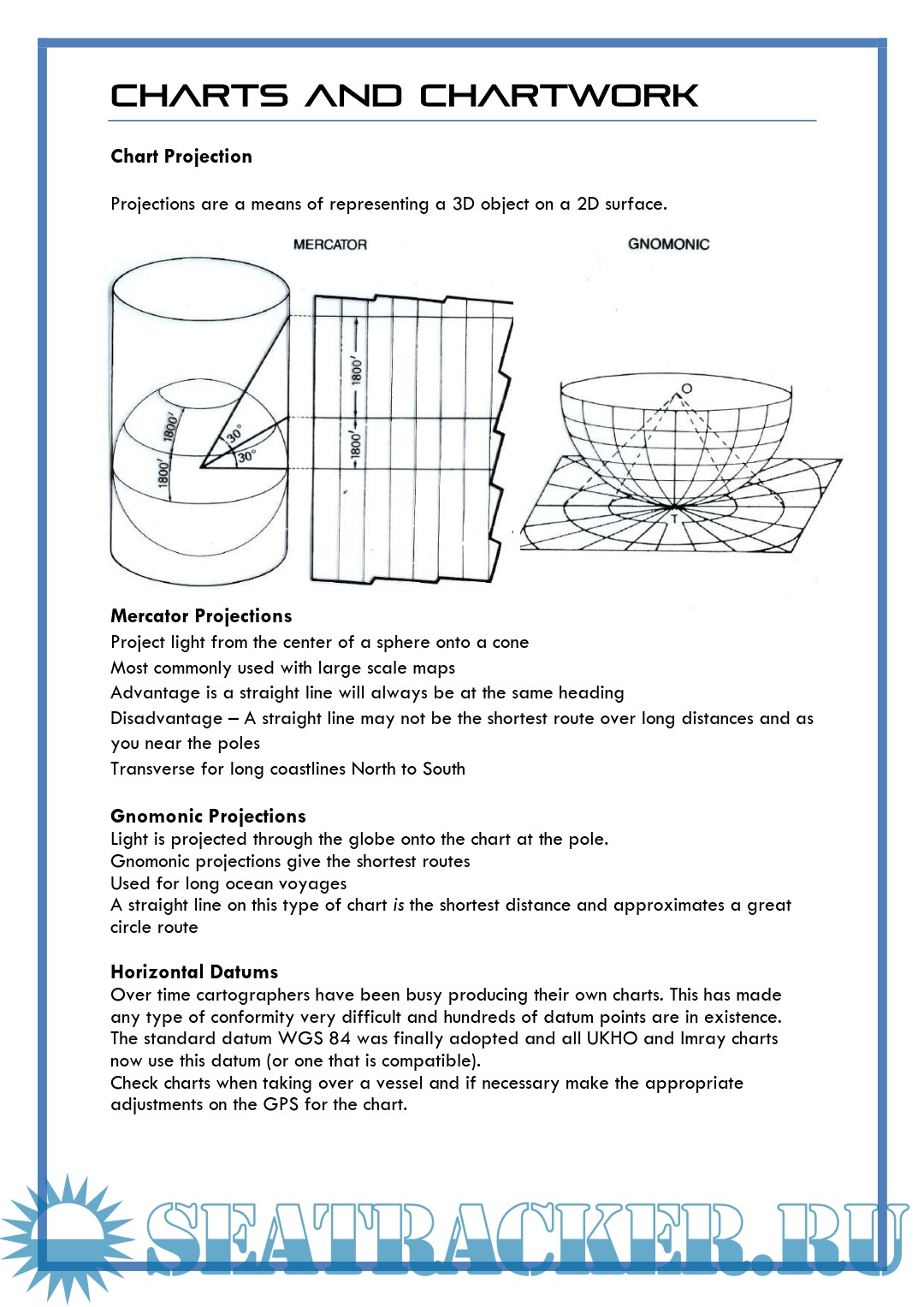 CHARTS AND CHARTWORK

Chart Projection

Projections are a means of representing a 3D object on a 2D surface.

MERCATOR

GNOMONIC

1800'

1800'

30°

30°

1800'

1800'

O

T

Mercator Projections
Project light from the center of a sphere onto a cone
Most commonly used with large scale maps
Advantage is a straight line will always be at the same heading
Disadvantage – A straight line may not be the shortest route over long distances and as you near the poles
Transverse for long coastlines North to South

Gnomonic Projections
Light is projected through the globe onto the chart at the pole.
Gnomonic projections give the shortest routes
Used for long ocean voyages
A straight line on this type of chart is the shortest distance and approximates a great circle route

Horizontal Datums
Over time cartographers have been busy producing their own charts. This has made any type of conformity very difficult and hundreds of datum points are in existence. The standard datum WGS 84 was finally adopted and all UKHO and Imray charts now use this datum (or one that is compatible).
Check charts when taking over a vessel and if necessary make the appropriate adjustments on the GPS for the chart.

SEATRACKER.RU