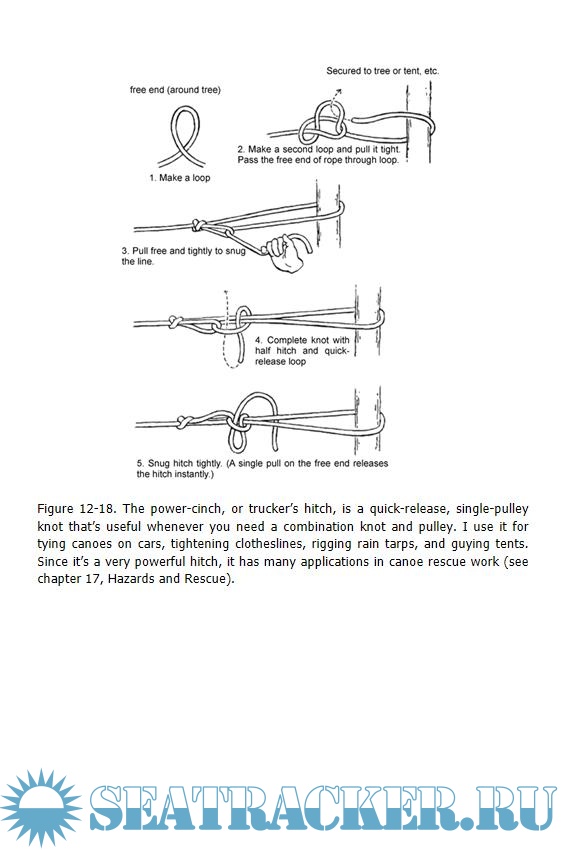 Secured to tree or tent, etc.

free end (around tree)

1. Make a loop

2. Make a second loop and pull it tight. Pass the free end of rope through loop.

3. Pull free and tightly to snug the line.

4. Complete knot with half hitch and quick-release loop

5. Snug hitch tightly. (A single pull on the free end releases the hitch instantly.)

Figure 12-18. The power-cinch, or trucker's hitch, is a quick-release, single-pulley knot that's useful whenever you need a combination knot and pulley. I use it for tying canoes on cars, tightening clotheslines, rigging rain tarps, and guying tents. Since it's a very powerful hitch, it has many applications in canoe rescue work (see chapter 17, Hazards and Rescue).

SEATRACKER.RU