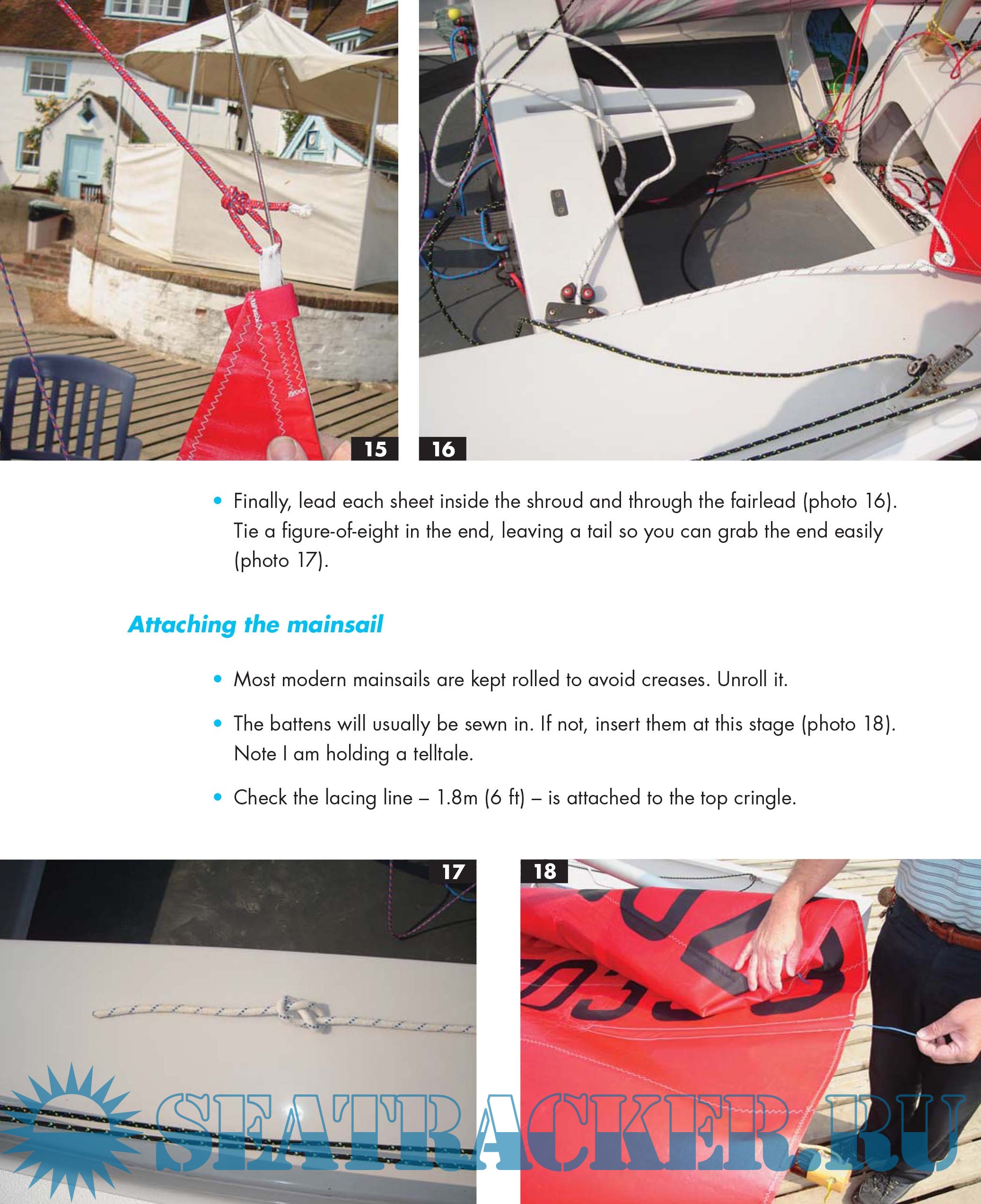 15

16

• Finally, lead each sheet inside the shroud and through the fairlead (photo 16). Tie a figure-of-eight in the end, leaving a tail so you can grab the end easily (photo 17).

Attaching the mainsail

• Most modern mainsails are kept rolled to avoid creases. Unroll it.

• The battens will usually be sewn in. If not, insert them at this stage (photo 18). Note I am holding a telltale.

• Check the lacing line – 1.8m (6 ft) – is attached to the top cringle.

17

18

SEATRACKER.RU