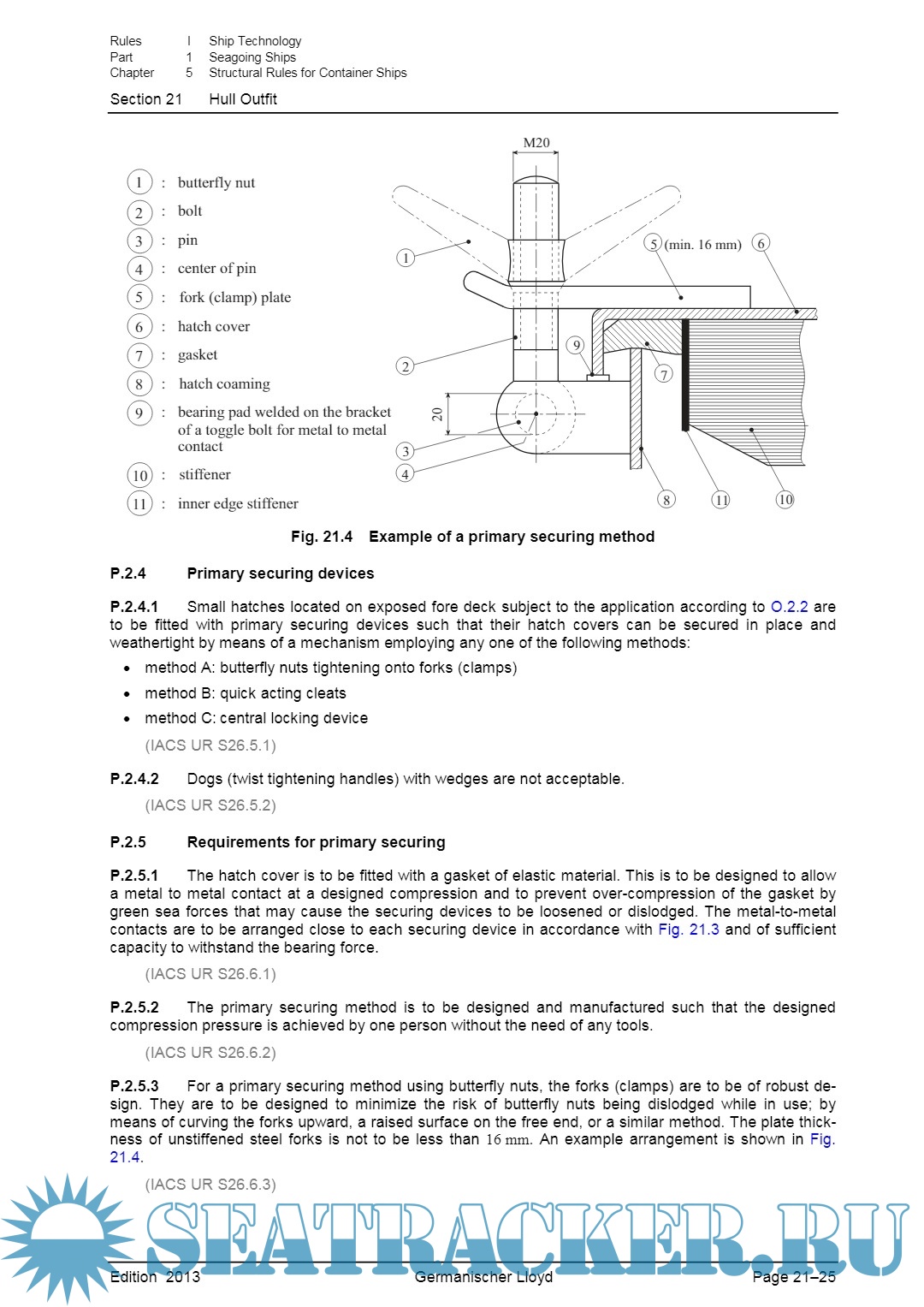 Rules I Ship Technology
Part 1 Seagoing Ships
Chapter 5 Structural Rules for Container Ships

Section 21 Hull Outfit

1 : butterfly nut
2 : bolt
3 : pin
4 : center of pin
5 : fork (clamp) plate
6 : hatch cover
7 : gasket
8 : hatch coaming
9 : bearing pad welded on the bracket of a toggle bolt for metal to metal contact
10 : stiffener
11 : inner edge stiffener

M20
1
5 (min. 16 mm)
6
9
2
7
20
3
4
8
11
10

Fig. 21.4 Example of a primary securing method

P.2.4 Primary securing devices

P.2.4.1 Small hatches located on exposed fore deck subject to the application according to O.2.2 are to be fitted with primary securing devices such that their hatch covers can be secured in place and weathertight by means of a mechanism employing any one of the following methods:

• method A: butterfly nuts tightening onto forks (clamps)
• method B: quick acting cleats
• method C: central locking device

(IACS UR S26.5.1)

P.2.4.2 Dogs (twist tightening handles) with wedges are not acceptable.

(IACS UR S26.5.2)

P.2.5 Requirements for primary securing

P.2.5.1 The hatch cover is to be fitted with a gasket of elastic material. This is to be designed to allow a metal to metal contact at a designed compression and to prevent over-compression of the gasket by green sea forces that may cause the securing devices to be loosened or dislodged. The metal-to-metal contacts are to be arranged close to each securing device in accordance with Fig. 21.3 and of sufficient capacity to withstand the bearing force.

(IACS UR S26.6.1)

P.2.5.2 The primary securing method is to be designed and manufactured such that the designed compression pressure is achieved by one person without the need of any tools.

(IACS UR S26.6.2)

P.2.5.3 For a primary securing method using butterfly nuts, the forks (clamps) are to be of robust design. They are to be designed to minimize the risk of butterfly nuts being dislodged while in use; by means of curving the forks upward, a raised surface on the free end, or a similar method. The plate thickness of unstiffened steel forks is not to be less than 16 mm. An example arrangement is shown in Fig. 21.4.

(IACS UR S26.6.3)

SEATRACKER.RU

Edition 2013 Germanischer Lloyd Page 21–25