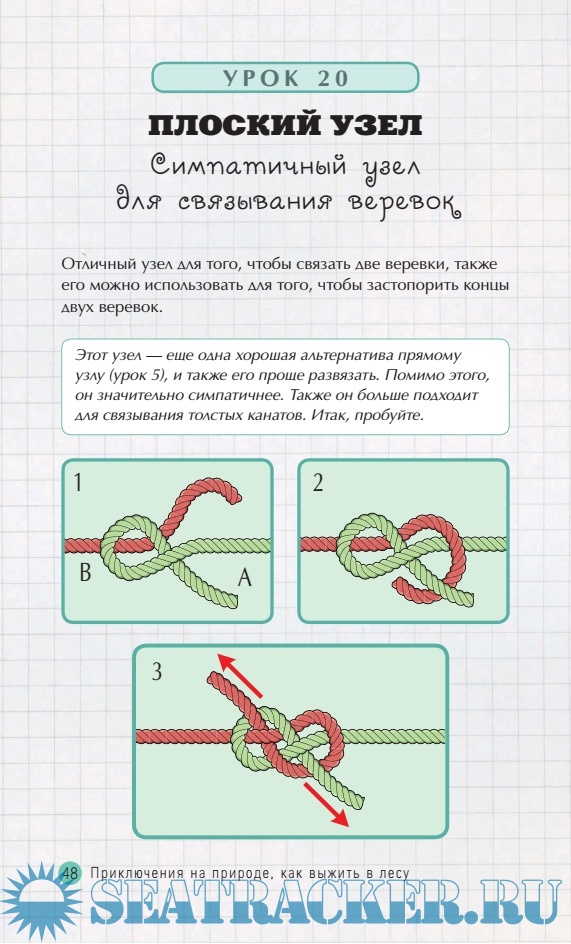 УРОК 20

ПЛОСКИЙ УЗЕЛ

Симпатичный узел для связывания веревок

Отличный узел для того, чтобы связать две веревки, также его можно использовать для того, чтобы застопорить концы двух веревок.

Этот узел — еще одна хорошая альтернатива прямому узлу (урок 5), и также его проще развязать. Помимо этого, он значительно симпатичнее. Также он больше подходит для связывания толстых канатов. Итак, пробуйте.

1

B

A

2

3

48 Приключения на природе, как выжить в лесу

SEATRACKER.RU