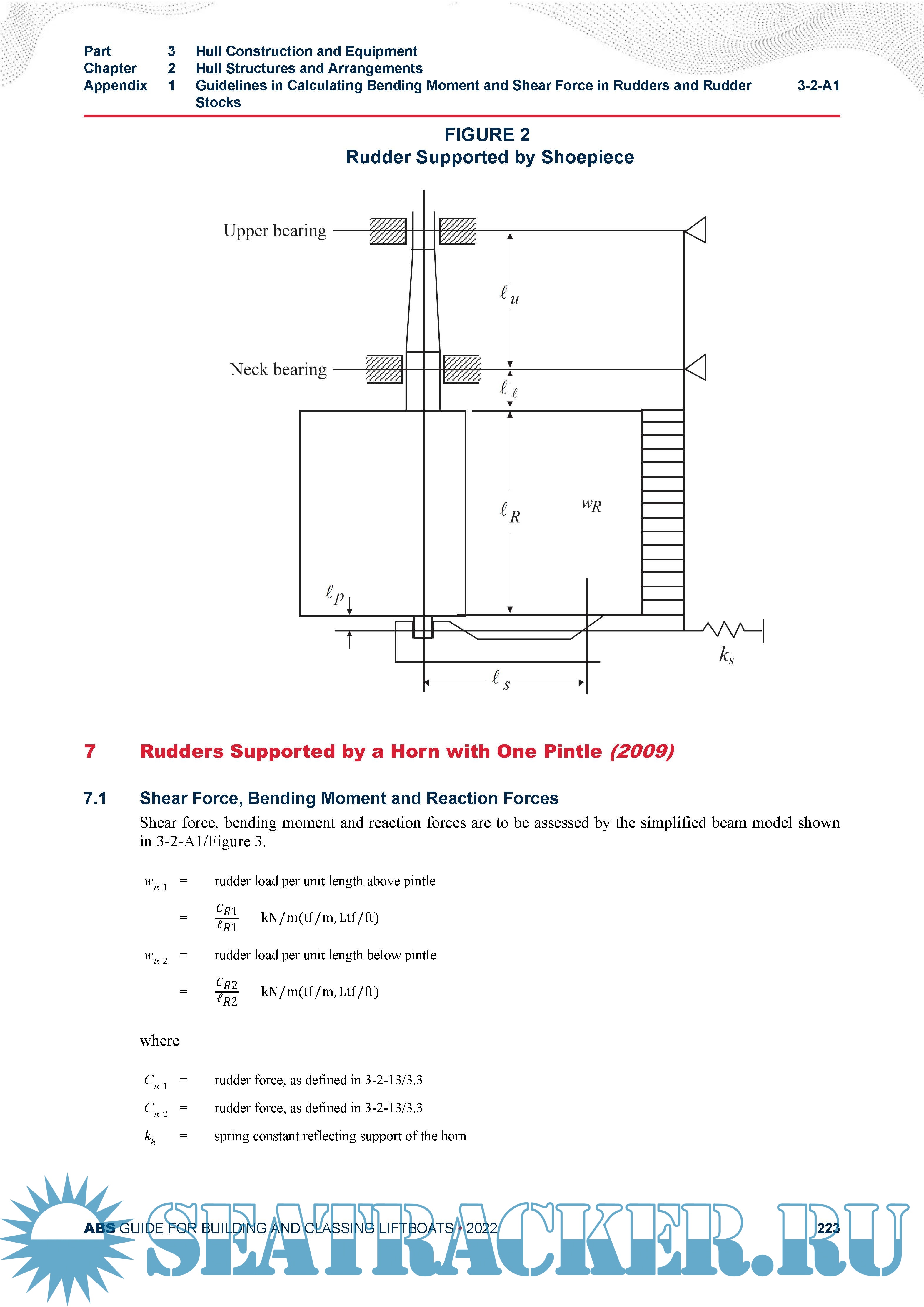 Part 3 Hull Construction and Equipment
Chapter 2 Hull Structures and Arrangements
Appendix 1 Guidelines in Calculating Bending Moment and Shear Force in Rudders and Rudder Stocks 3-2-A1

FIGURE 2
Rudder Supported by Shoepiece

Upper bearing

$\ell_u$

Neck bearing

$\ell_\ell$

$\ell_R$

$w_R$

$\ell_p$

$k_s$

$\ell_s$

7 Rudders Supported by a Horn with One Pintle (2009)

7.1 Shear Force, Bending Moment and Reaction Forces

Shear force, bending moment and reaction forces are to be assessed by the simplified beam model shown in 3-2-A1/Figure 3.

$w_{R1}$ = rudder load per unit length above pintle

= $\frac{C_{R1}}{\ell_{R1}}$ kN/m(tf/m, Ltf/ft)

$w_{R2}$ = rudder load per unit length below pintle

= $\frac{C_{R2}}{\ell_{R2}}$ kN/m(tf/m, Ltf/ft)

where

$C_{R1}$ = rudder force, as defined in 3-2-13/3.3

$C_{R2}$ = rudder force, as defined in 3-2-13/3.3

$k_h$ = spring constant reflecting support of the horn

ABS GUIDE FOR BUILDING AND CLASSING LIFTBOATS • 2022 223

SEATRACKER.RU