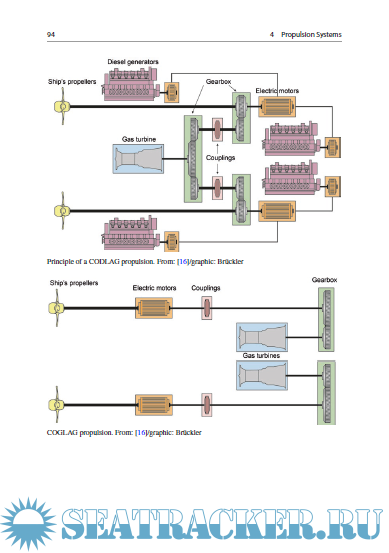 94

4 Propulsion Systems

Diesel generators

Ship's propellers

Gearbox

Electric motors

Gas turbine

Couplings

Principle of a CODLAG propulsion. From: [16]/graphic: Brückler

Ship's propellers

Electric motors

Couplings

Gearbox

Gas turbines

COGLAG propulsion. From: [16]/graphic: Brückler

SEATRACKER.RU