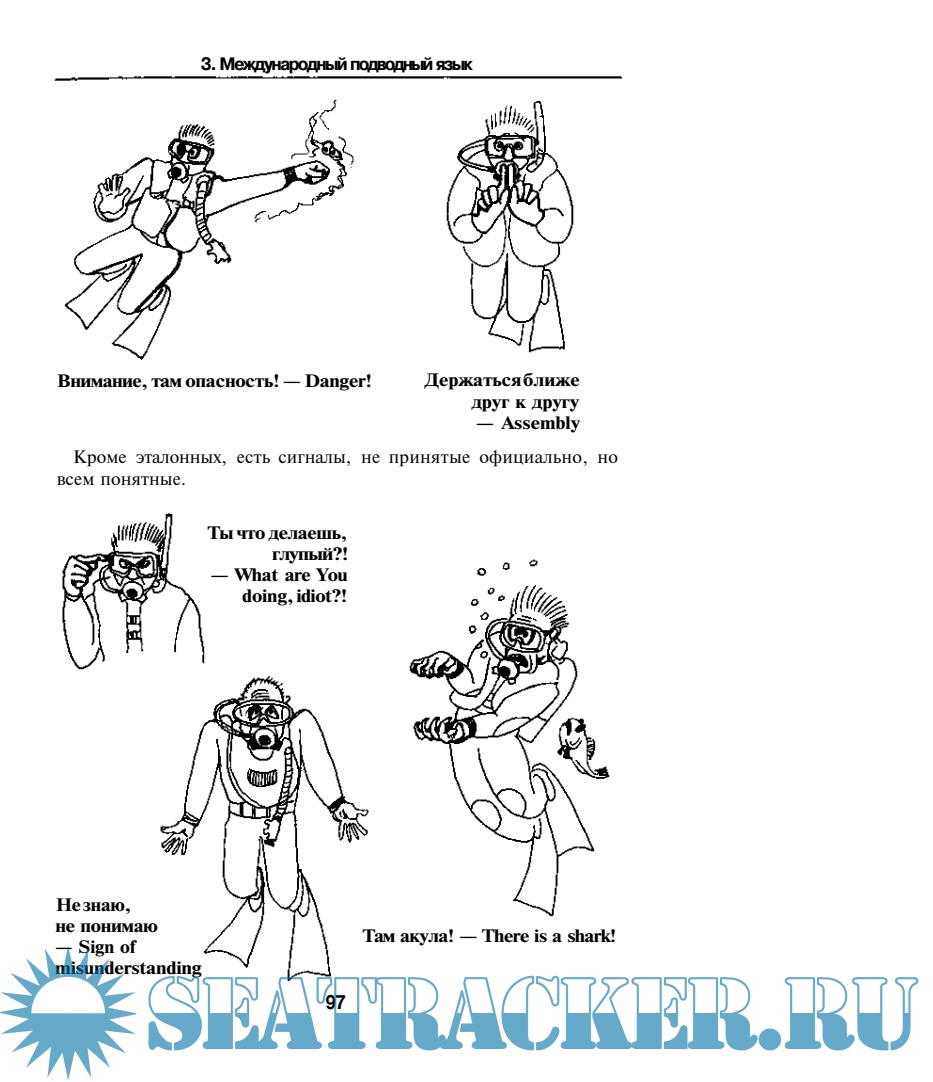 3. Международный подводный язык

Внимание, там опасность! — Danger!

Держаться ближе друг к другу — Assembly

Кроме эталонных, есть сигналы, не принятые официально, но всем понятные.

Ты что делаешь, глупый?! — What are You doing, idiot?!

Не знаю, не понимаю — Sign of misunderstanding

Там акула! — There is a shark!

97

SEATRACKER.RU