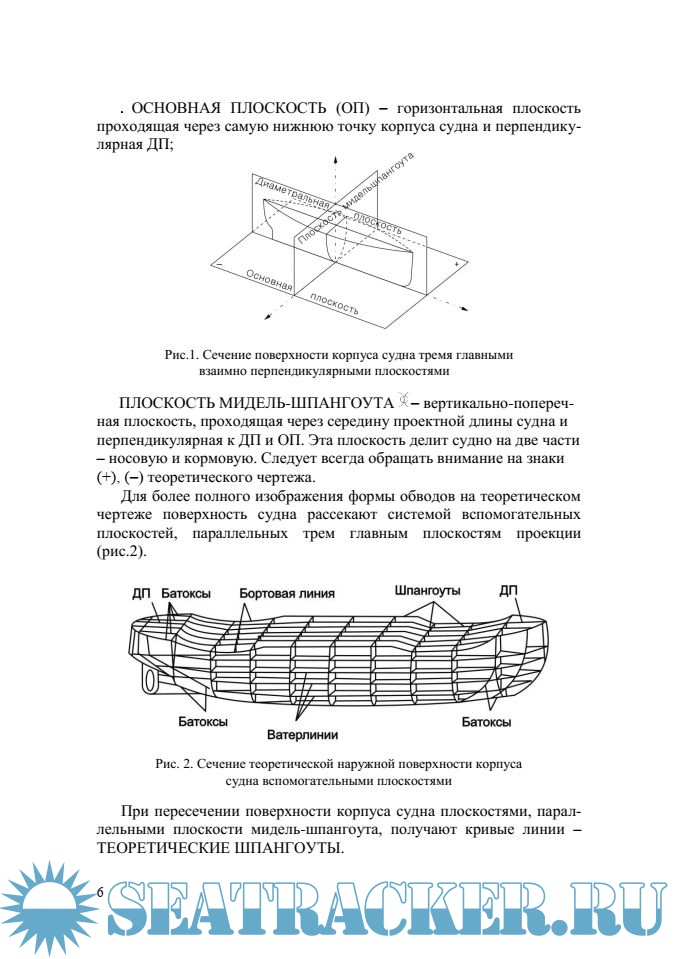 . ОСНОВНАЯ ПЛОСКОСТЬ (ОП) – горизонтальная плоскость проходящая через самую нижнюю точку корпуса судна и перпендикулярная ДП;

Диаметральная плоскость
Плоскость мидельшпангоута
Основная плоскость
–
+

Рис.1. Сечение поверхности корпуса судна тремя главными взаимно перпендикулярными плоскостями

ПЛОСКОСТЬ МИДЕЛЬ-ШПАНГОУТА – вертикально-поперечная плоскость, проходящая через середину проектной длины судна и перпендикулярная к ДП и ОП. Эта плоскость делит судно на две части – носовую и кормовую. Следует всегда обращать внимание на знаки (+), (–) теоретического чертежа.

Для более полного изображения формы обводов на теоретическом чертеже поверхность судна рассекают системой вспомогательных плоскостей, параллельных трем главным плоскостям проекции (рис.2).

ДП Батоксы Бортовая линия Шпангоуты ДП
Батоксы Ватерлинии Батоксы

Рис. 2. Сечение теоретической наружной поверхности корпуса судна вспомогательными плоскостями

При пересечении поверхности корпуса судна плоскостями, параллельными плоскости мидель-шпангоута, получают кривые линии – ТЕОРЕТИЧЕСКИЕ ШПАНГОУТЫ.

6

SEATRACKER.RU