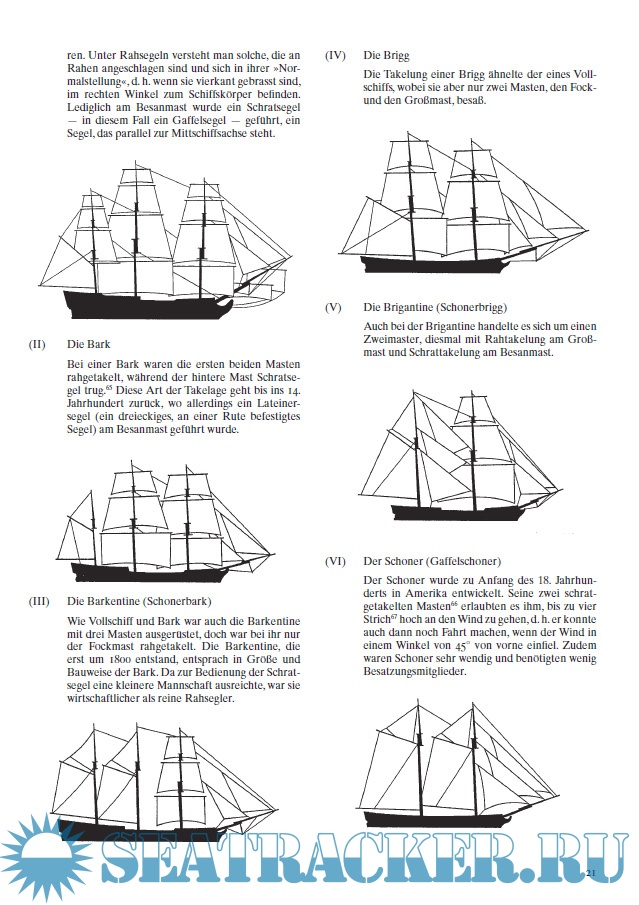 ren. Unter Rahsegeln versteht man solche, die an Rahen angeschlagen sind und sich in ihrer »Normalstellung«, d. h. wenn sie vierkant gebrasst sind, im rechten Winkel zum Schiffskörper befinden. Lediglich am Besanmast wurde ein Schratsegel — in diesem Fall ein Gaffelsegel — geführt, ein Segel, das parallel zur Mittschiffsachse steht.

(II) Die Bark

Bei einer Bark waren die ersten beiden Masten rahgetakelt, während der hintere Mast Schratsegel trug.$^{65}$ Diese Art der Takelage geht bis ins 14. Jahrhundert zurück, wo allerdings ein Lateinersegel (ein dreieckiges, an einer Rute befestigtes Segel) am Besanmast geführt wurde.

(III) Die Barkentine (Schonerbark)

Wie Vollschiff und Bark war auch die Barkentine mit drei Masten ausgerüstet, doch war bei ihr nur der Fockmast rahgetakelt. Die Barkentine, die erst um 1800 entstand, entsprach in Größe und Bauweise der Bark. Da zur Bedienung der Schratsegel eine kleinere Mannschaft ausreichte, war sie wirtschaftlicher als reine Rahsegler.

(IV) Die Brigg

Die Takelung einer Brigg ähnelte der eines Vollschiffs, wobei sie aber nur zwei Masten, den Fock- und den Großmast, besaß.

(V) Die Brigantine (Schonerbrigg)

Auch bei der Brigantine handelte es sich um einen Zweimaster, diesmal mit Rahtakelung am Großmast und Schrattakelung am Besanmast.

(VI) Der Schoner (Gaffelschoner)

Der Schoner wurde zu Anfang des 18. Jahrhunderts in Amerika entwickelt. Seine zwei schratgetakelten Masten$^{66}$ erlaubten es ihm, bis zu vier Strich$^{67}$ hoch an den Wind zu gehen, d. h. er konnte auch dann noch Fahrt machen, wenn der Wind in einem Winkel von 45° von vorne einfiel. Zudem waren Schoner sehr wendig und benötigten wenig Besatzungsmitglieder.

SEATRACKER.RU

21