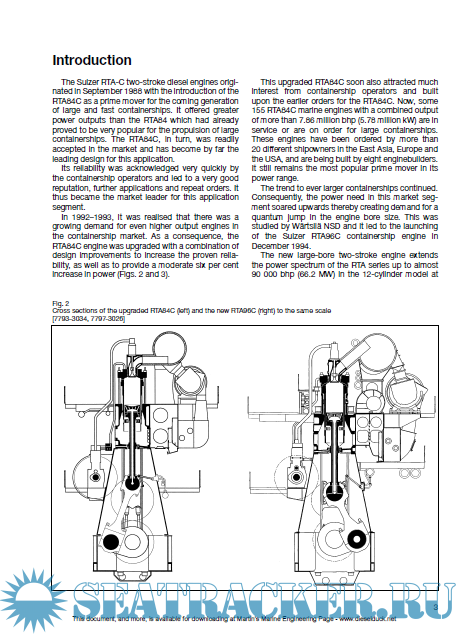 Introduction

The Sulzer RTA-C two-stroke diesel engines originated in September 1988 with the introduction of the RTA84C as a prime mover for the coming generation of large and fast containerships. It offered greater power outputs than the RTA84 which had already proved to be very popular for the propulsion of large containerships. The RTA84C, in turn, was readily accepted in the market and has become by far the leading design for this application.

Its reliability was acknowledged very quickly by the containership operators and led to a very good reputation, further applications and repeat orders. It thus became the market leader for this application segment.

In 1992–1993, it was realised that there was a growing demand for even higher output engines in the containership market. As a consequence, the RTA84C engine was upgraded with a combination of design improvements to increase the proven reliability, as well as to provide a moderate six per cent increase in power (Figs. 2 and 3).

This upgraded RTA84C soon also attracted much interest from containership operators and built upon the earlier orders for the RTA84C. Now, some 155 RTA84C marine engines with a combined output of more than 7.86 million bhp (5.78 million kW) are in service or are on order for large containerships. These engines have been ordered by more than 20 different shipowners in the East Asia, Europe and the USA, and are being built by eight enginebuilders. It still remains the most popular prime mover in its power range.

The trend to ever larger containerships continued. Consequently, the power need in this market segment soared upwards thereby creating demand for a quantum jump in the engine bore size. This was studied by Wärtsilä NSD and it led to the launching of the Sulzer RTA96C containership engine in December 1994.

The new large-bore two-stroke engine extends the power spectrum of the RTA series up to almost 90 000 bhp (66.2 MW) in the 12-cylinder model at

Fig. 2
Cross sections of the upgraded RTA84C (left) and the new RTA96C (right) to the same scale
[7793-3034, 7797-3026]

SEATRACKER.RU

3

This document, and more, is available for downloading at Martin's Marine Engineering Page - www.dieselduck.net