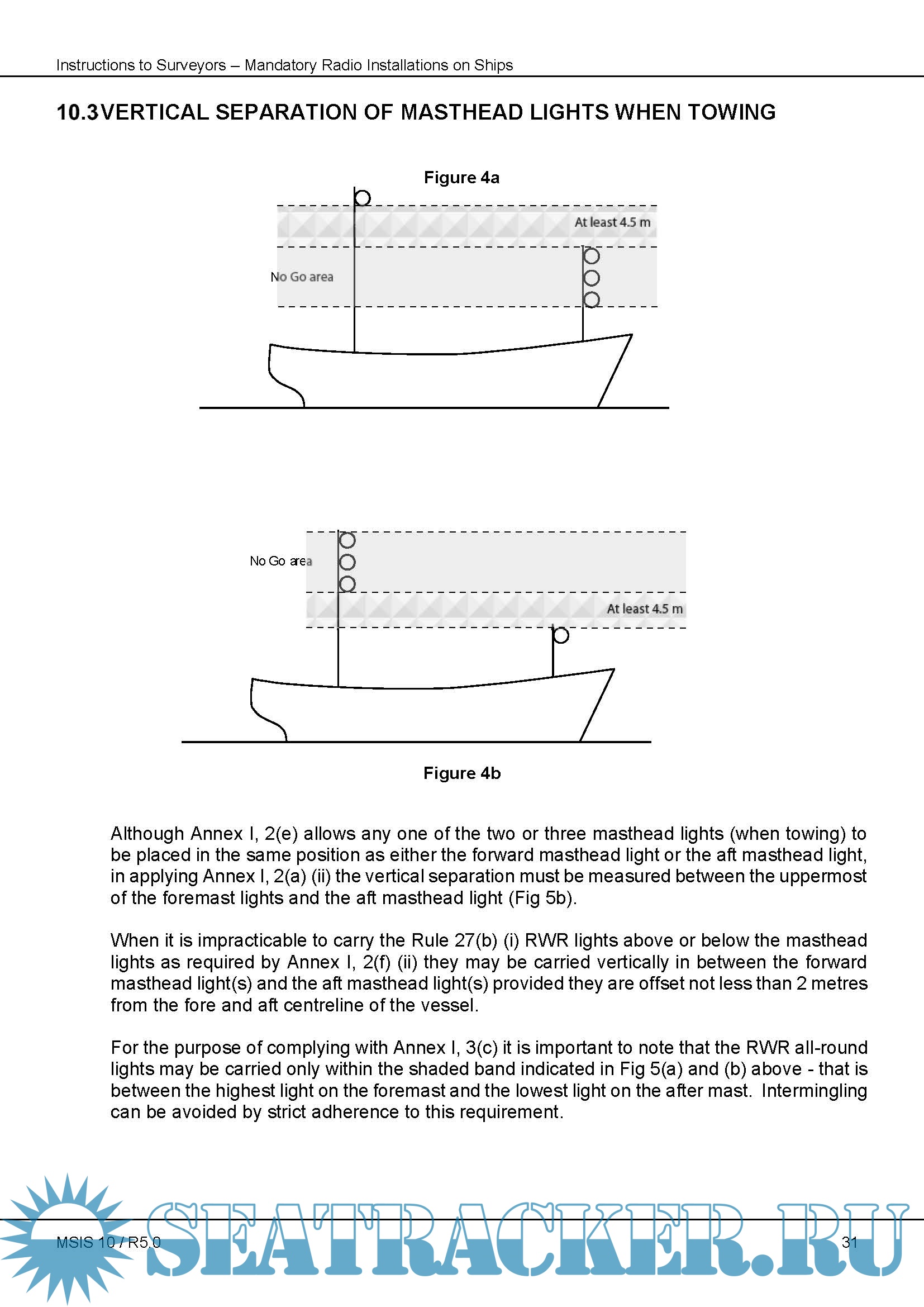 Instructions to Surveyors – Mandatory Radio Installations on Ships

10.3 VERTICAL SEPARATION OF MASTHEAD LIGHTS WHEN TOWING

Figure 4a

At least 4.5 m

No Go area

No Go area

At least 4.5 m

Figure 4b

Although Annex I, 2(e) allows any one of the two or three masthead lights (when towing) to be placed in the same position as either the forward masthead light or the aft masthead light, in applying Annex I, 2(a) (ii) the vertical separation must be measured between the uppermost of the foremast lights and the aft masthead light (Fig 5b).

When it is impracticable to carry the Rule 27(b) (i) RWR lights above or below the masthead lights as required by Annex I, 2(f) (ii) they may be carried vertically in between the forward masthead light(s) and the aft masthead light(s) provided they are offset not less than 2 metres from the fore and aft centreline of the vessel.

For the purpose of complying with Annex I, 3(c) it is important to note that the RWR all-round lights may be carried only within the shaded band indicated in Fig 5(a) and (b) above - that is between the highest light on the foremast and the lowest light on the after mast. Intermingling can be avoided by strict adherence to this requirement.

MSIS 10 / R5.0

SEATRACKER.RU

31