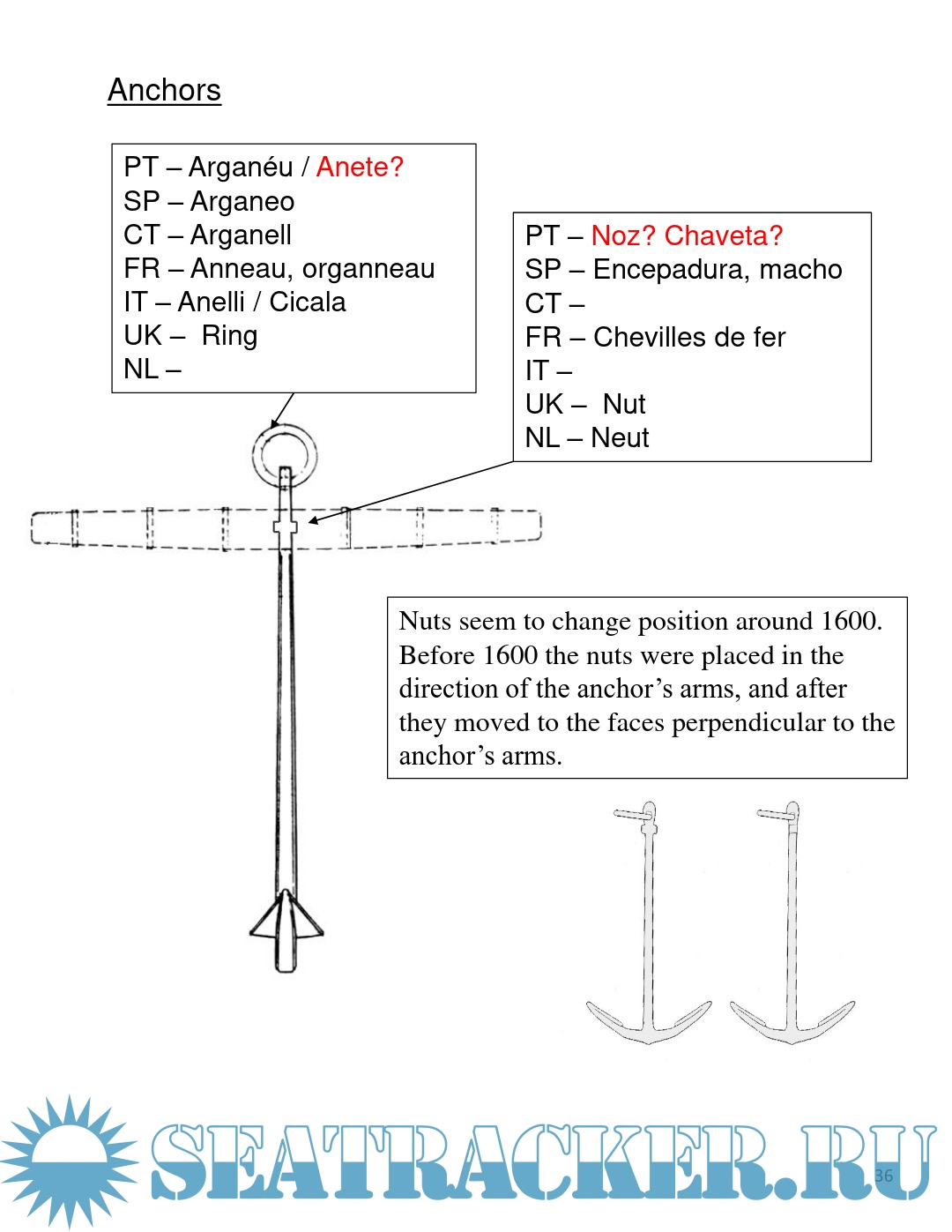 Anchors

PT – Arganéu / Anete?
SP – Arganeo
CT – Arganell
FR – Anneau, organneau
IT – Anelli / Cicala
UK – Ring
NL –

PT – Noz? Chaveta?
SP – Encepadura, macho
CT –
FR – Chevilles de fer
IT –
UK – Nut
NL – Neut

Nuts seem to change position around 1600. Before 1600 the nuts were placed in the direction of the anchor's arms, and after they moved to the faces perpendicular to the anchor's arms.

SEATRACKER.RU

36