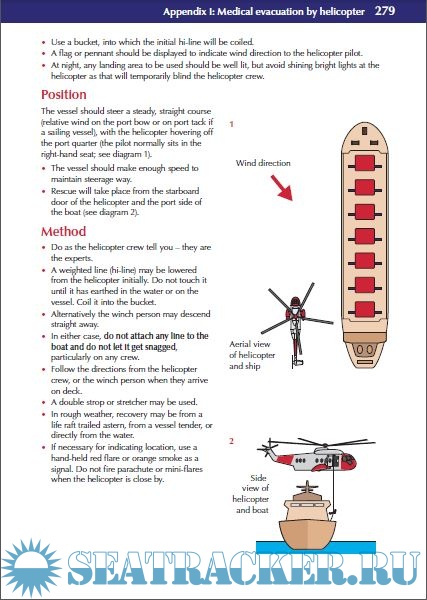 Appendix I: Medical evacuation by helicopter 279

• Use a bucket, into which the initial hi-line will be coiled.
• A flag or pennant should be displayed to indicate wind direction to the helicopter pilot.
• At night, any landing area to be used should be well lit, but avoid shining bright lights at the helicopter as that will temporarily blind the helicopter crew.

Position

The vessel should steer a steady, straight course (relative wind on the port bow or on port tack if a sailing vessel), with the helicopter hovering off the port quarter (the pilot normally sits in the right-hand seat; see diagram 1).

• The vessel should make enough speed to maintain steerage way.
• Rescue will take place from the starboard door of the helicopter and the port side of the boat (see diagram 2).

Method

• Do as the helicopter crew tell you – they are the experts.
• A weighted line (hi-line) may be lowered from the helicopter initially. Do not touch it until it has earthed in the water or on the vessel. Coil it into the bucket.
• Alternatively the winch person may descend straight away.
• In either case, do not attach any line to the boat and do not let it get snagged, particularly on any crew.
• Follow the directions from the helicopter crew, or the winch person when they arrive on deck.
• A double strop or stretcher may be used.
• In rough weather, recovery may be from a life raft trailed astern, from a vessel tender, or directly from the water.
• If necessary for indicating location, use a hand-held red flare or orange smoke as a signal. Do not fire parachute or mini-flares when the helicopter is close by.

1

Wind direction

Aerial view of helicopter and ship

2

Side view of helicopter and boat

SEATRACKER.RU