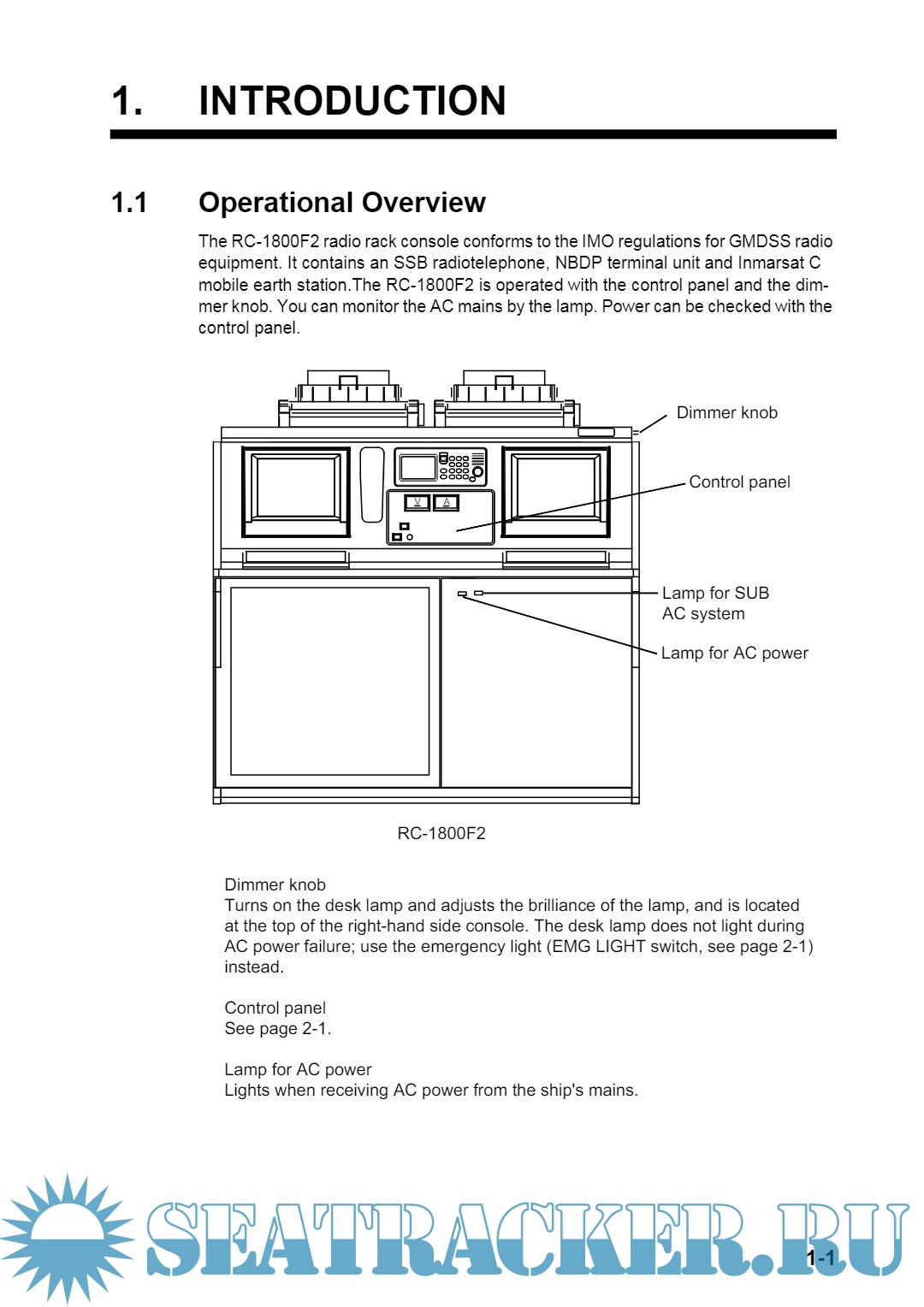 1. INTRODUCTION

1.1 Operational Overview

The RC-1800F2 radio rack console conforms to the IMO regulations for GMDSS radio equipment. It contains an SSB radiotelephone, NBDP terminal unit and Inmarsat C mobile earth station.The RC-1800F2 is operated with the control panel and the dimmer knob. You can monitor the AC mains by the lamp. Power can be checked with the control panel.

Dimmer knob

Control panel

V A

Lamp for SUB AC system

Lamp for AC power

RC-1800F2

Dimmer knob
Turns on the desk lamp and adjusts the brilliance of the lamp, and is located at the top of the right-hand side console. The desk lamp does not light during AC power failure; use the emergency light (EMG LIGHT switch, see page 2-1) instead.

Control panel
See page 2-1.

Lamp for AC power
Lights when receiving AC power from the ship's mains.

SEATRACKER.RU

1-1