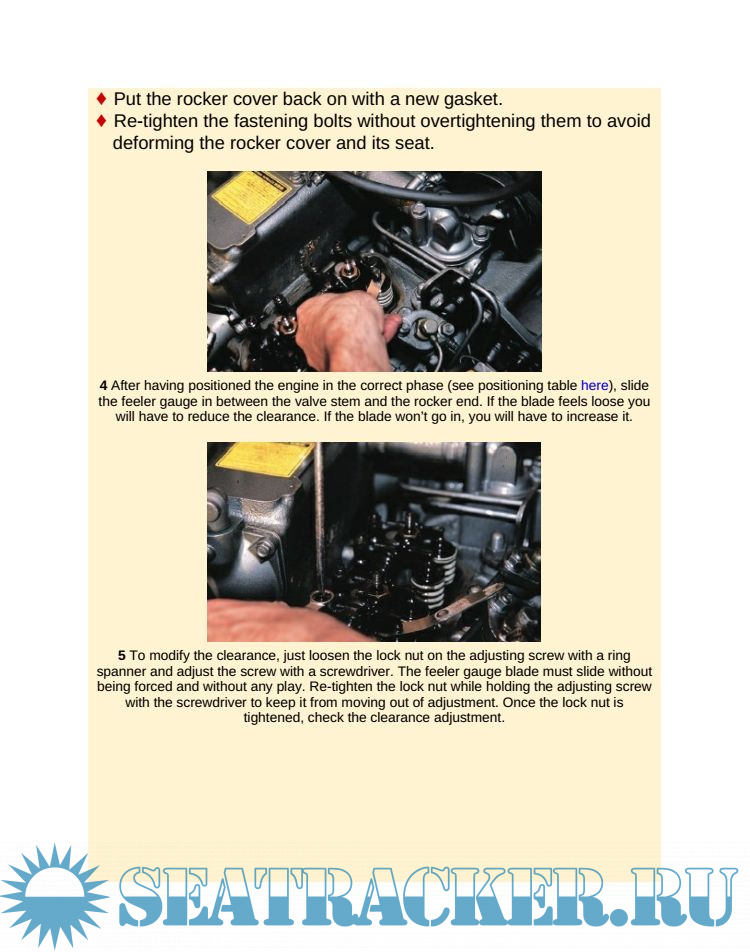 ♦ Put the rocker cover back on with a new gasket.
♦ Re-tighten the fastening bolts without overtightening them to avoid deforming the rocker cover and its seat.

**4** After having positioned the engine in the correct phase (see positioning table here), slide the feeler gauge in between the valve stem and the rocker end. If the blade feels loose you will have to reduce the clearance. If the blade won't go in, you will have to increase it.

**5** To modify the clearance, just loosen the lock nut on the adjusting screw with a ring spanner and adjust the screw with a screwdriver. The feeler gauge blade must slide without being forced and without any play. Re-tighten the lock nut while holding the adjusting screw with the screwdriver to keep it from moving out of adjustment. Once the lock nut is tightened, check the clearance adjustment.

SEATRACKER.RU