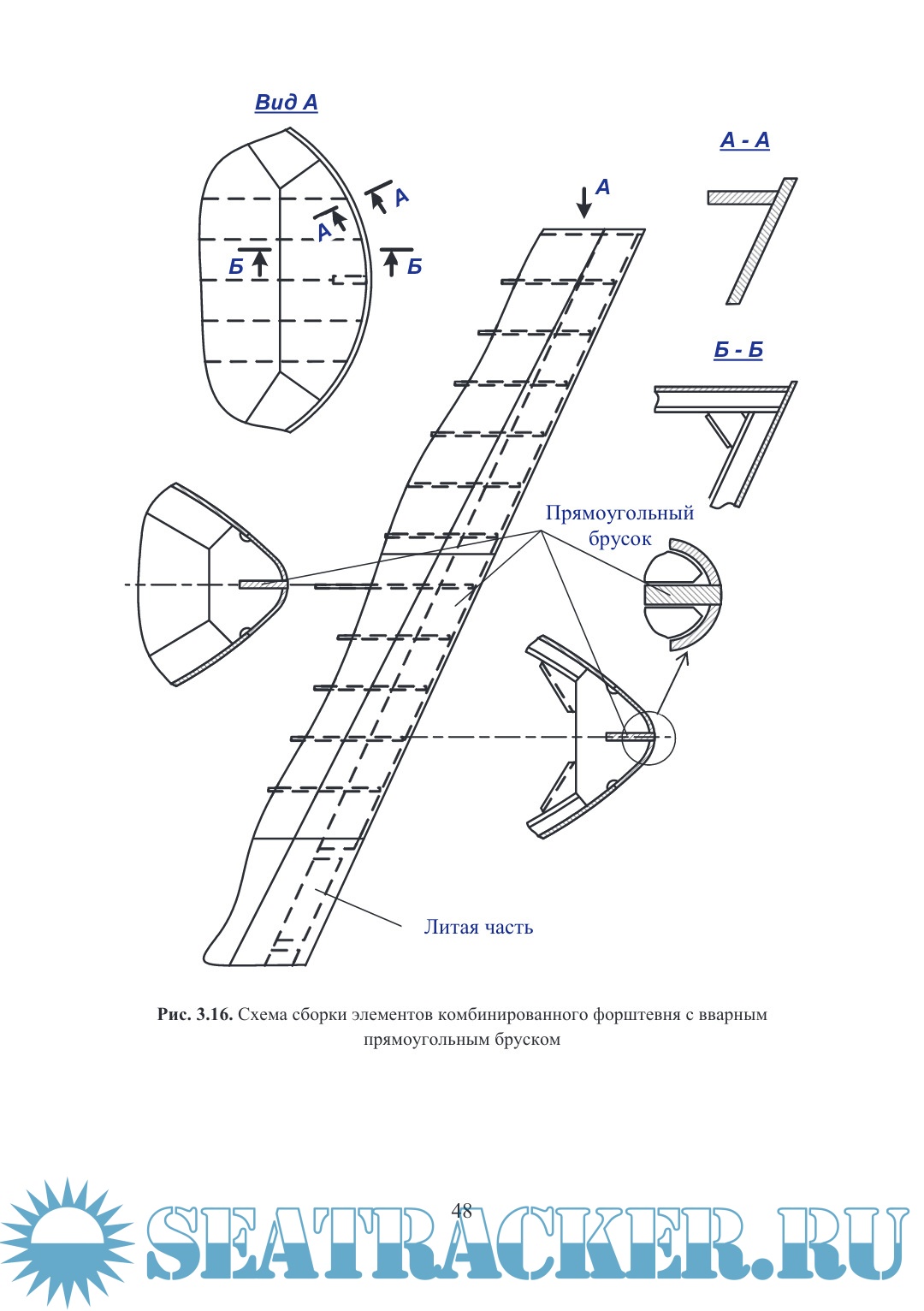 Вид А

А - А

А

А

А

Б

Б

Б - Б

Прямоугольный брусок

Литая часть

**Рис. 3.16.** Схема сборки элементов комбинированного форштевня с вварным прямоугольным бруском

48

SEATRACKER.RU