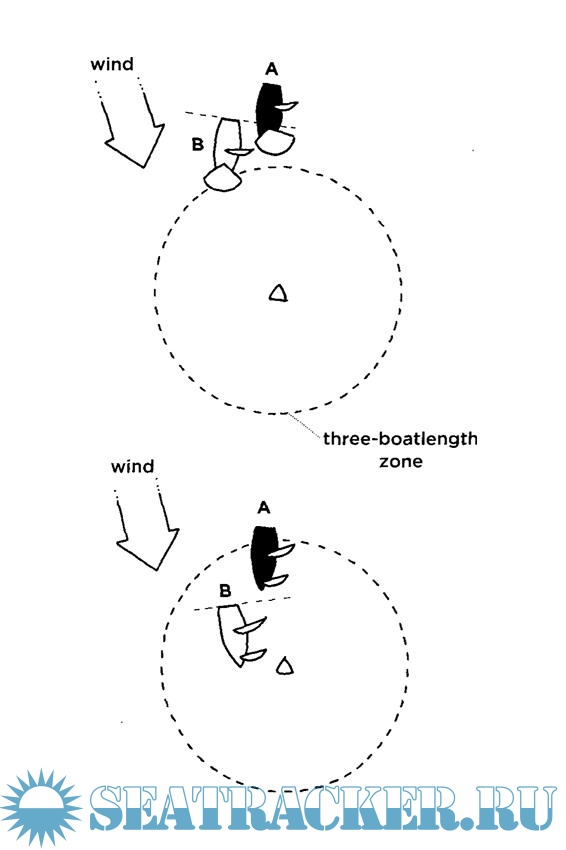 wind

A

B

three-boatlength zone

wind

A

B

SEATRACKER.RU