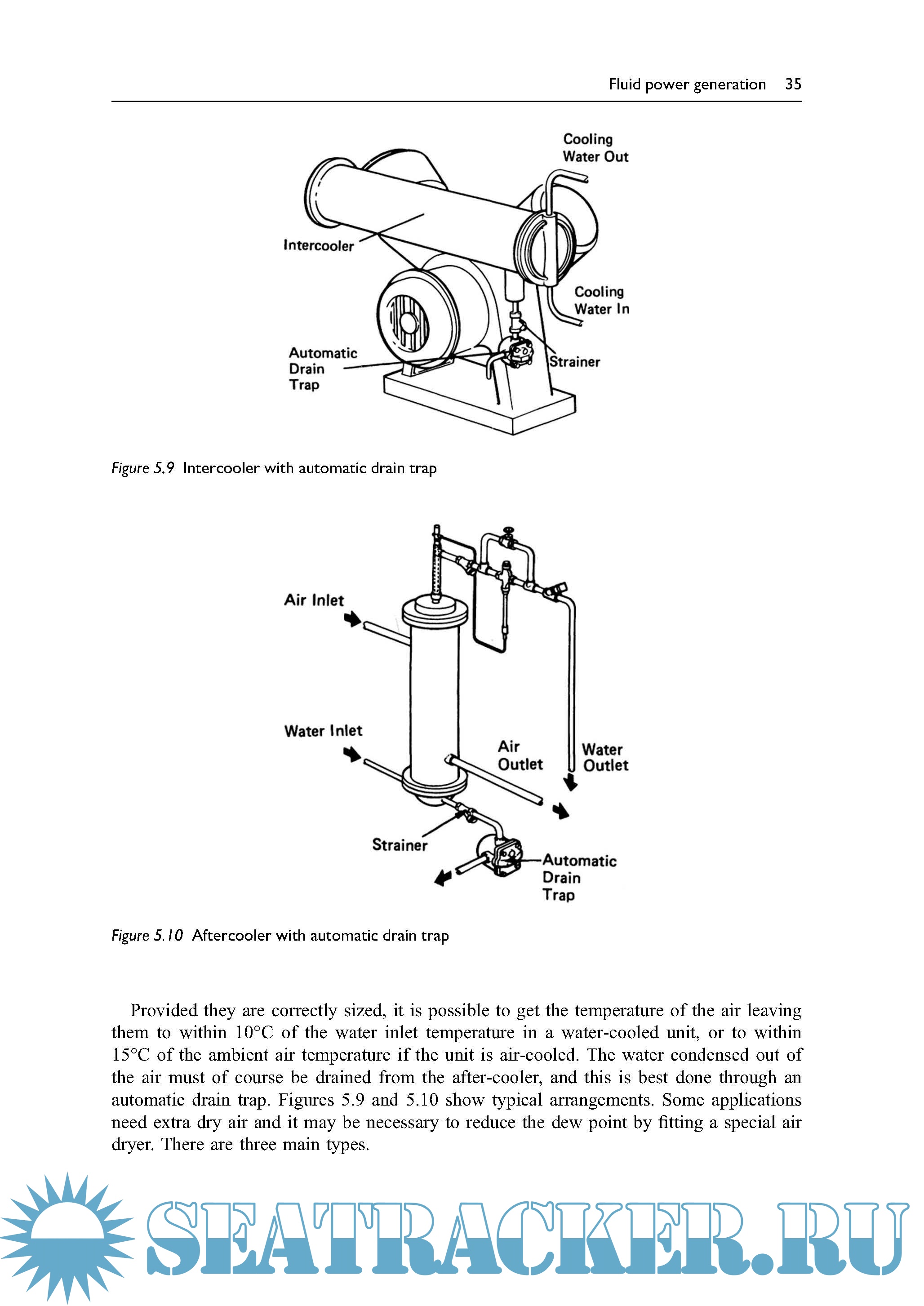 Fluid power generation 35

Cooling Water Out

Intercooler

Cooling Water In

Automatic Drain Trap

Strainer

Figure 5.9 Intercooler with automatic drain trap

Air Inlet

Water Inlet

Air Outlet

Water Outlet

Strainer

Automatic Drain Trap

Figure 5.10 Aftercooler with automatic drain trap

Provided they are correctly sized, it is possible to get the temperature of the air leaving them to within 10°C of the water inlet temperature in a water-cooled unit, or to within 15°C of the ambient air temperature if the unit is air-cooled. The water condensed out of the air must of course be drained from the after-cooler, and this is best done through an automatic drain trap. Figures 5.9 and 5.10 show typical arrangements. Some applications need extra dry air and it may be necessary to reduce the dew point by fitting a special air dryer. There are three main types.

SEATRACKER.RU