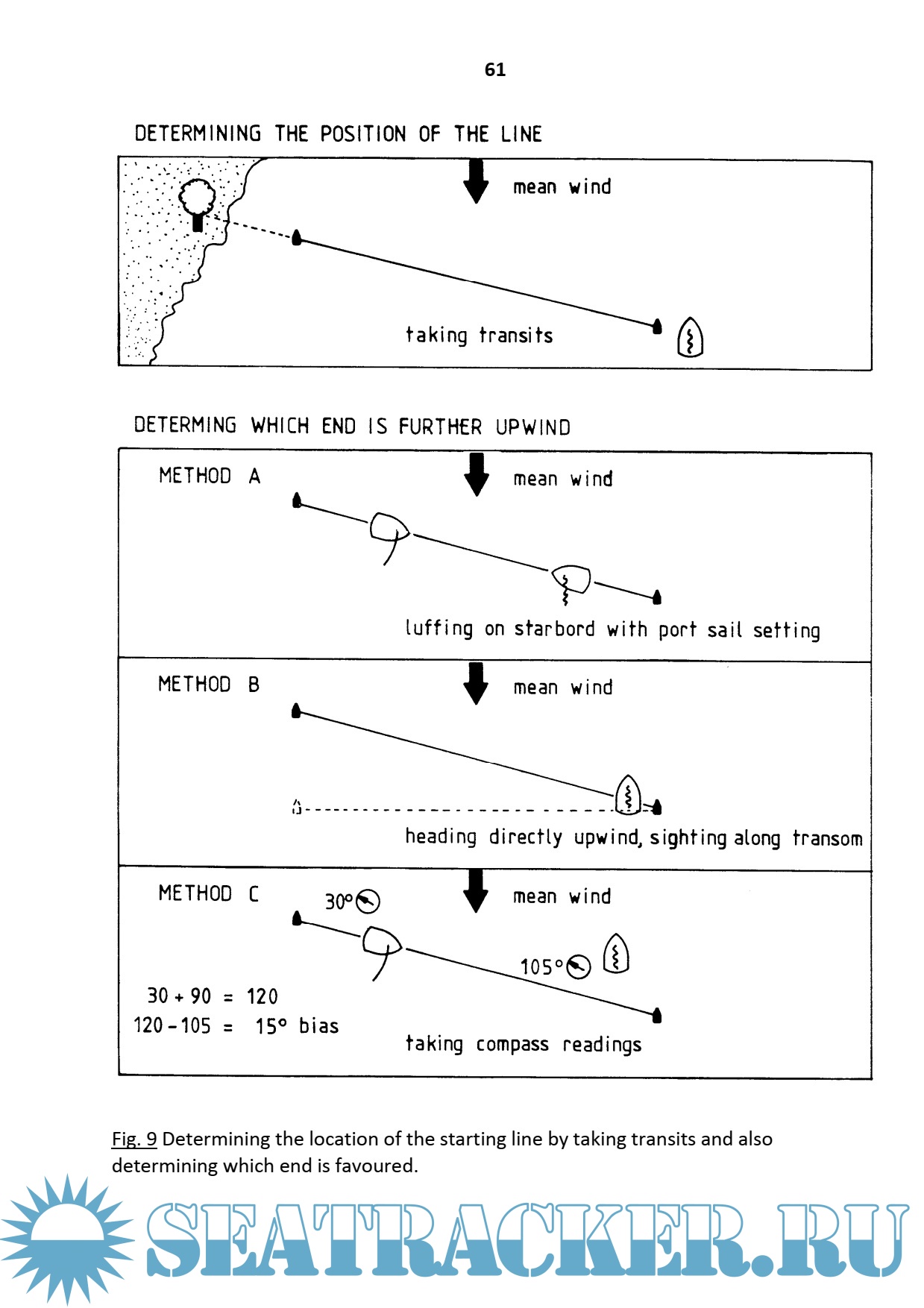 61

DETERMINING THE POSITION OF THE LINE

mean wind

taking transits

DETERMING WHICH END IS FURTHER UPWIND

METHOD A

mean wind

luffing on starbord with port sail setting

METHOD B

mean wind

heading directly upwind, sighting along transom

METHOD C

30°

mean wind

105°

30 + 90 = 120
120 - 105 = 15° bias

taking compass readings

Fig. 9 Determining the location of the starting line by taking transits and also determining which end is favoured.

SEATRACKER.RU