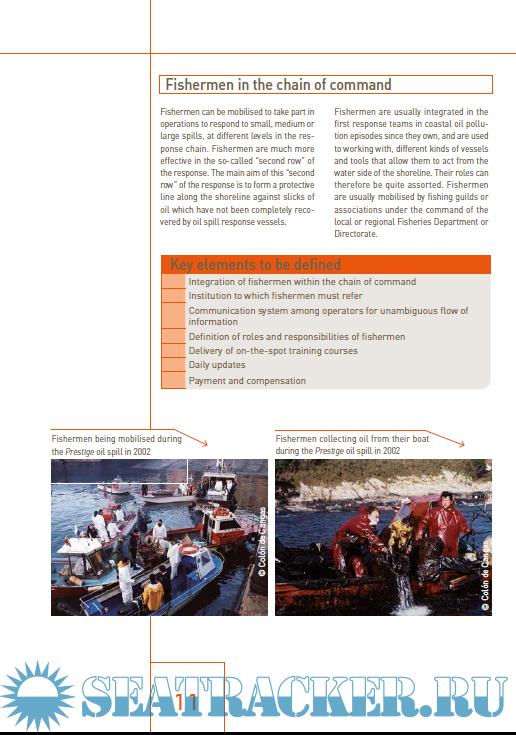 Fishermen in the chain of command

Fishermen can be mobilised to take part in operations to respond to small, medium or large spills, at different levels in the response chain. Fishermen are much more effective in the so-called "second row" of the response. The main aim of this "second row" of the response is to form a protective line along the shoreline against slicks of oil which have not been completely recovered by oil spill response vessels.

Fishermen are usually integrated in the first response teams in coastal oil pollution episodes since they own, and are used to working with, different kinds of vessels and tools that allow them to act from the water side of the shoreline. Their roles can therefore be quite assorted. Fishermen are usually mobilised by fishing guilds or associations under the command of the local or regional Fisheries Department or Directorate.

Key elements to be defined

Integration of fishermen within the chain of command
Institution to which fishermen must refer
Communication system among operators for unambiguous flow of information
Definition of roles and responsibilities of fishermen
Delivery of on-the-spot training courses
Daily updates
Payment and compensation

Fishermen being mobilised during the Prestige oil spill in 2002

© Colón de Cangas

Fishermen collecting oil from their boat during the Prestige oil spill in 2002

© Colón de Cangas

11

SEATRACKER.RU