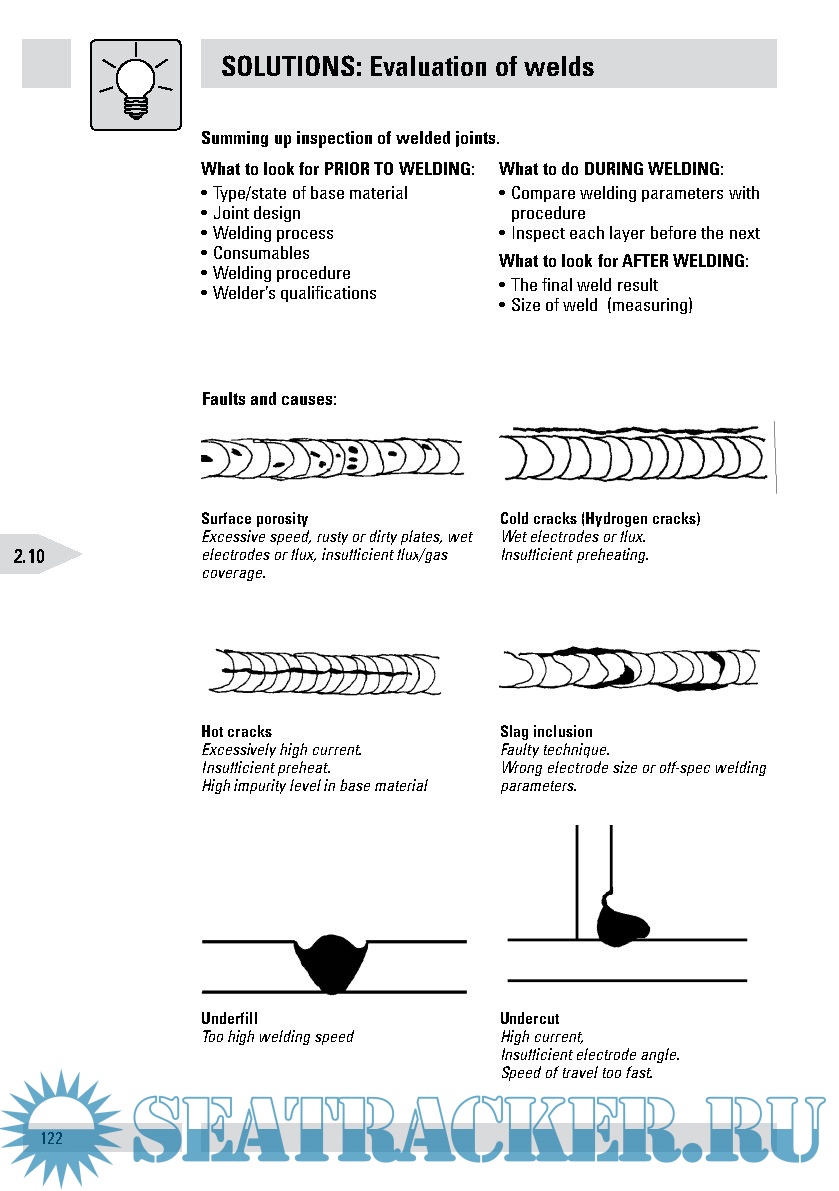 SOLUTIONS: Evaluation of welds

Summing up inspection of welded joints.

What to look for PRIOR TO WELDING:
• Type/state of base material
• Joint design
• Welding process
• Consumables
• Welding procedure
• Welder's qualifications

What to do DURING WELDING:
• Compare welding parameters with procedure
• Inspect each layer before the next

What to look for AFTER WELDING:
• The final weld result
• Size of weld (measuring)

Faults and causes:

Surface porosity
Excessive speed, rusty or dirty plates, wet electrodes or flux, insufficient flux/gas coverage.

Cold cracks (Hydrogen cracks)
Wet electrodes or flux.
Insufficient preheating.

2.10

Hot cracks
Excessively high current.
Insufficient preheat.
High impurity level in base material

Slag inclusion
Faulty technique.
Wrong electrode size or off-spec welding parameters.

Underfill
Too high welding speed

Undercut
High current,
Insufficient electrode angle.
Speed of travel too fast.

122

SEATRACKER.RU