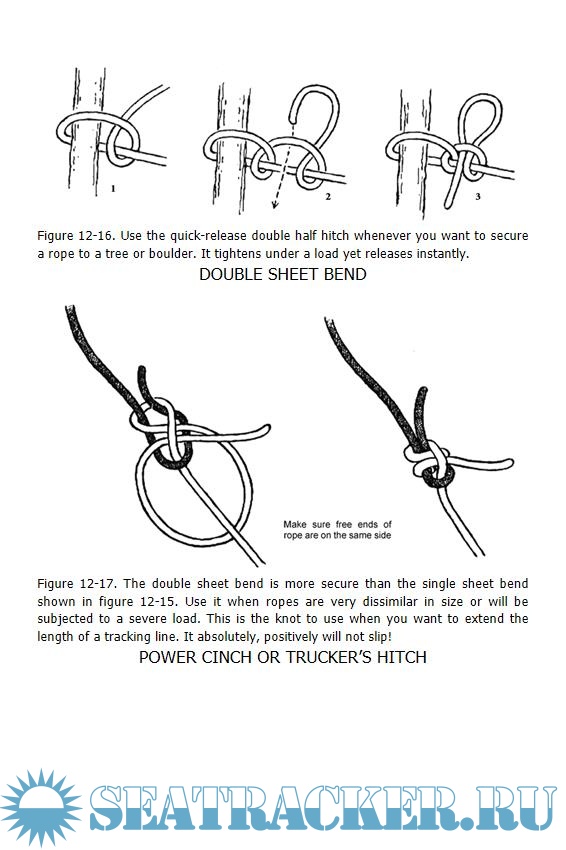 1

2

3

Figure 12-16. Use the quick-release double half hitch whenever you want to secure a rope to a tree or boulder. It tightens under a load yet releases instantly.

DOUBLE SHEET BEND

Make sure free ends of rope are on the same side

Figure 12-17. The double sheet bend is more secure than the single sheet bend shown in figure 12-15. Use it when ropes are very dissimilar in size or will be subjected to a severe load. This is the knot to use when you want to extend the length of a tracking line. It absolutely, positively will not slip!

POWER CINCH OR TRUCKER'S HITCH

SEATRACKER.RU