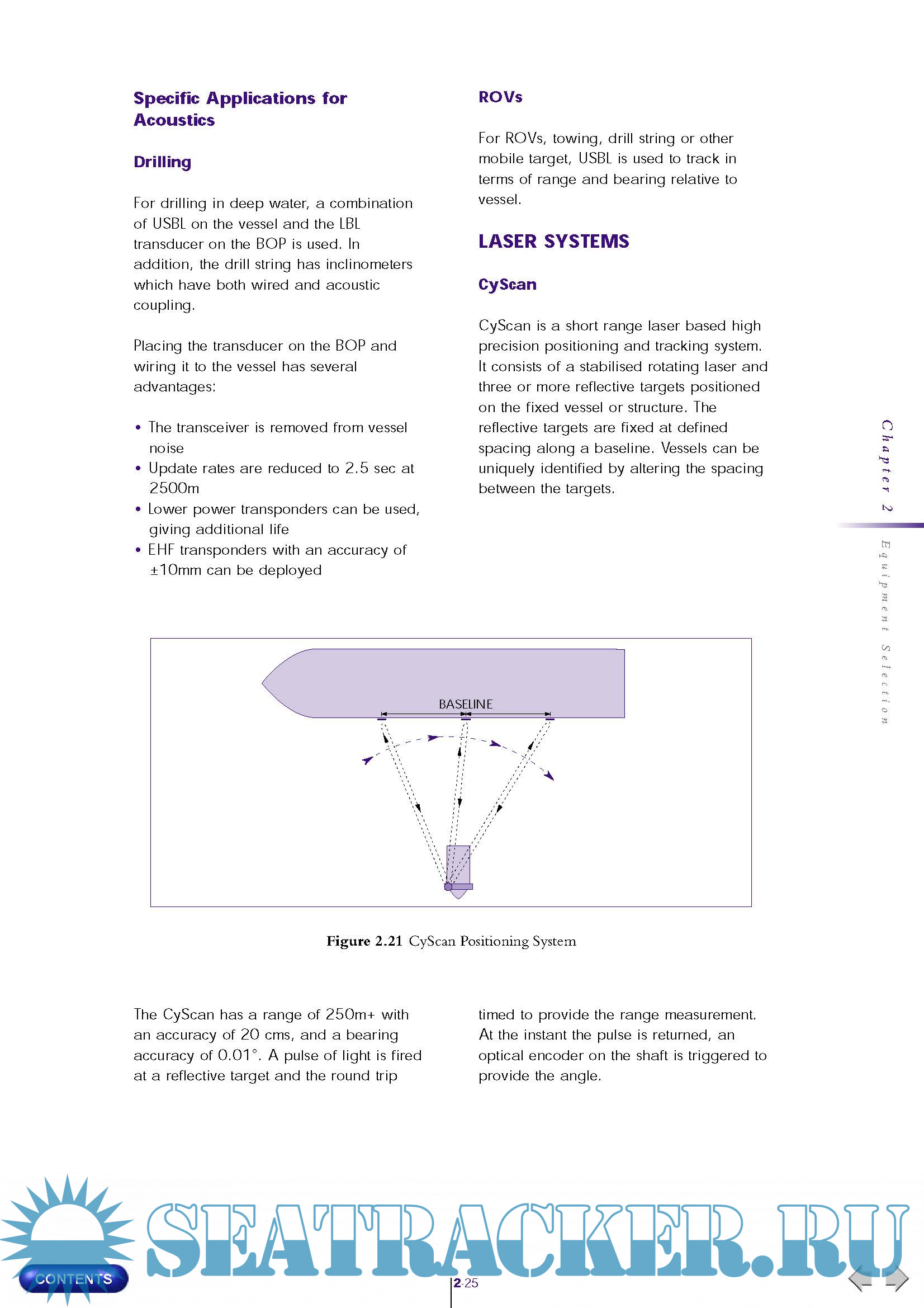 Specific Applications for Acoustics

Drilling

For drilling in deep water, a combination of USBL on the vessel and the LBL transducer on the BOP is used. In addition, the drill string has inclinometers which have both wired and acoustic coupling.

Placing the transducer on the BOP and wiring it to the vessel has several advantages:

• The transceiver is removed from vessel noise
• Update rates are reduced to 2.5 sec at 2500m
• Lower power transponders can be used, giving additional life
• EHF transponders with an accuracy of ±10mm can be deployed

ROVs

For ROVs, towing, drill string or other mobile target, USBL is used to track in terms of range and bearing relative to vessel.

LASER SYSTEMS

CyScan

CyScan is a short range laser based high precision positioning and tracking system. It consists of a stabilised rotating laser and three or more reflective targets positioned on the fixed vessel or structure. The reflective targets are fixed at defined spacing along a baseline. Vessels can be uniquely identified by altering the spacing between the targets.

Chapter 2

Equipment Selection

BASELINE

Figure 2.21 CyScan Positioning System

The CyScan has a range of 250m+ with an accuracy of 20 cms, and a bearing accuracy of 0.01°. A pulse of light is fired at a reflective target and the round trip timed to provide the range measurement. At the instant the pulse is returned, an optical encoder on the shaft is triggered to provide the angle.

SEATRACKER.RU

CONTENTS

2-25