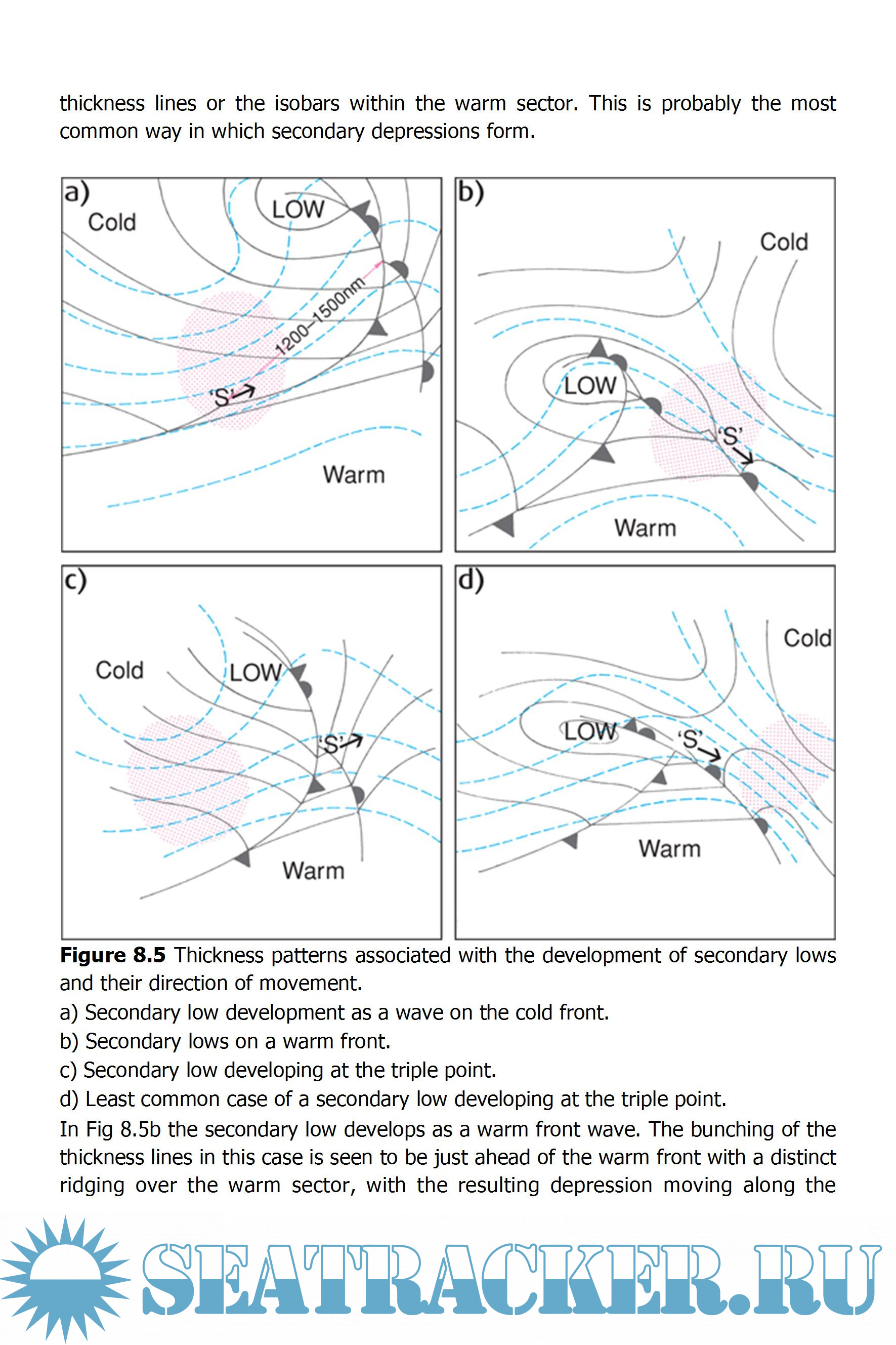 thickness lines or the isobars within the warm sector. This is probably the most common way in which secondary depressions form.

a)
Cold
LOW
1200–1500nm
'S'
Warm

b)
Cold
LOW
'S'
Warm

c)
Cold
LOW
'S'
Warm

d)
Cold
LOW
'S'
Warm

**Figure 8.5** Thickness patterns associated with the development of secondary lows and their direction of movement.
a) Secondary low development as a wave on the cold front.
b) Secondary lows on a warm front.
c) Secondary low developing at the triple point.
d) Least common case of a secondary low developing at the triple point.
In Fig 8.5b the secondary low develops as a warm front wave. The bunching of the thickness lines in this case is seen to be just ahead of the warm front with a distinct ridging over the warm sector, with the resulting depression moving along the

SEATRACKER.RU