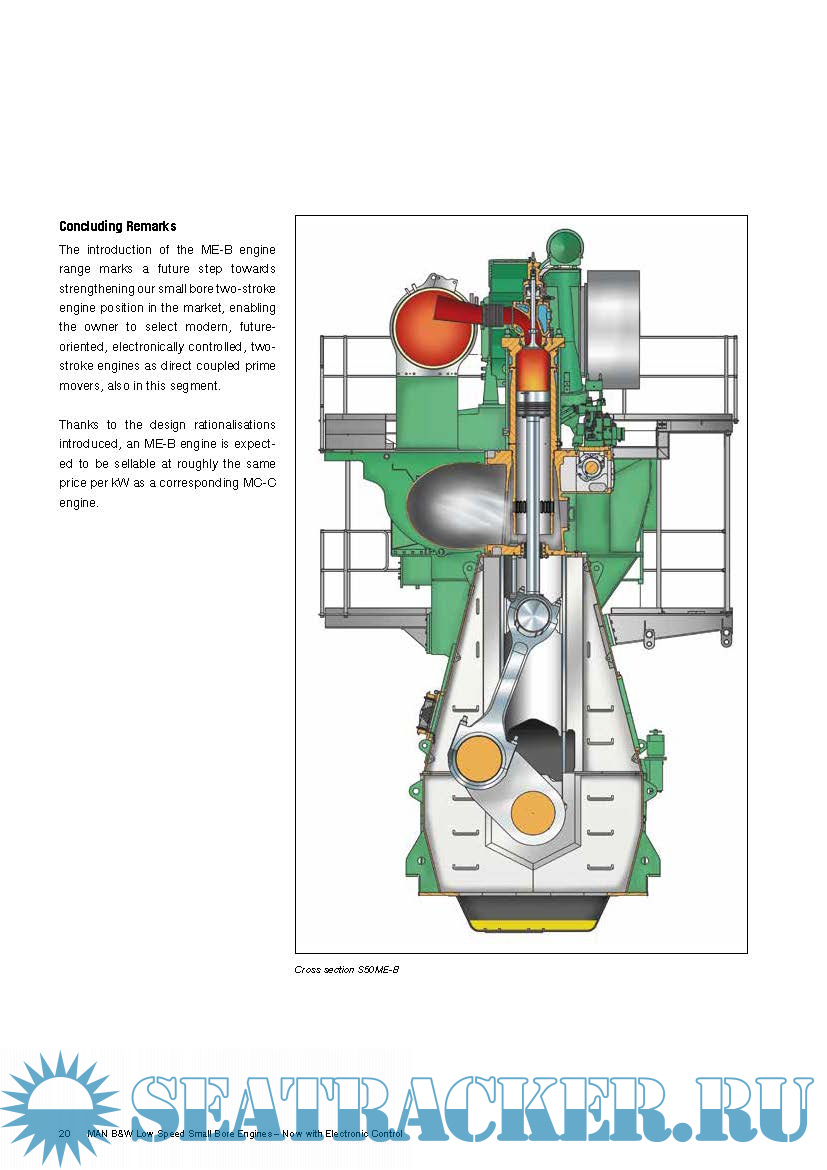 Concluding Remarks

The introduction of the ME-B engine range marks a future step towards strengthening our small bore two-stroke engine position in the market, enabling the owner to select modern, future-oriented, electronically controlled, two-stroke engines as direct coupled prime movers, also in this segment.

Thanks to the design rationalisations introduced, an ME-B engine is expected to be sellable at roughly the same price per kW as a corresponding MC-C engine.

Cross section S50ME-B

SEATRACKER.RU

20 MAN B&W Low Speed Small Bore Engines – Now with Electronic Control