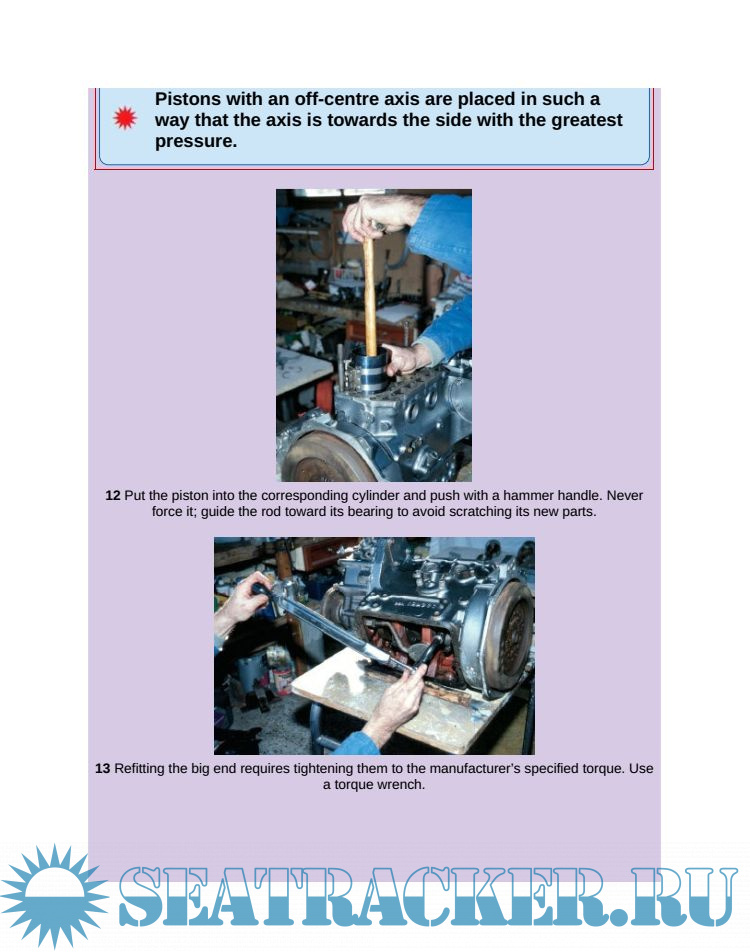 Pistons with an off-centre axis are placed in such a way that the axis is towards the side with the greatest pressure.

**12** Put the piston into the corresponding cylinder and push with a hammer handle. Never force it; guide the rod toward its bearing to avoid scratching its new parts.

**13** Refitting the big end requires tightening them to the manufacturer's specified torque. Use a torque wrench.

SEATRACKER.RU