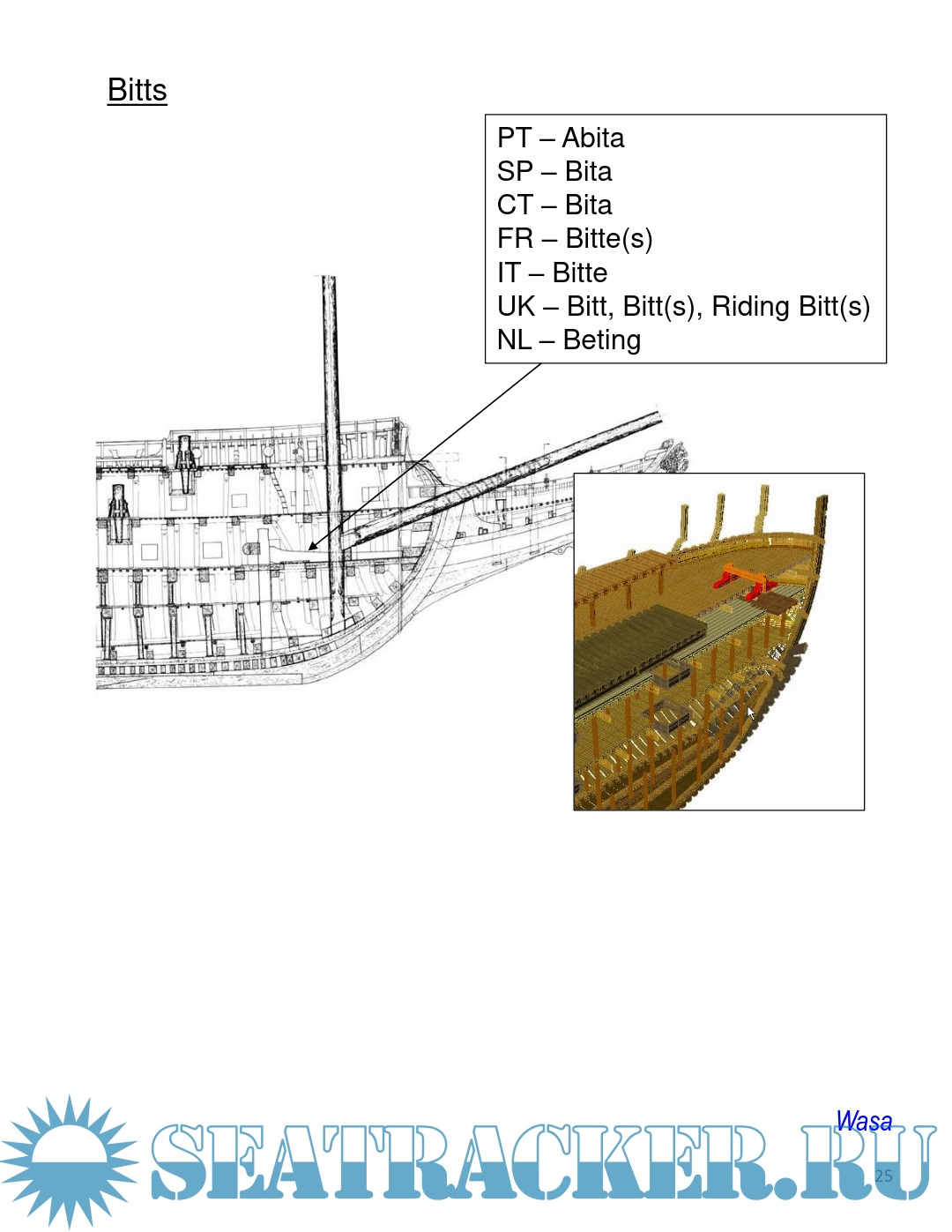 Bitts

PT – Abita
SP – Bita
CT – Bita
FR – Bitte(s)
IT – Bitte
UK – Bitt, Bitt(s), Riding Bitt(s)
NL – Beting

Wasa

SEATRACKER.RU

25