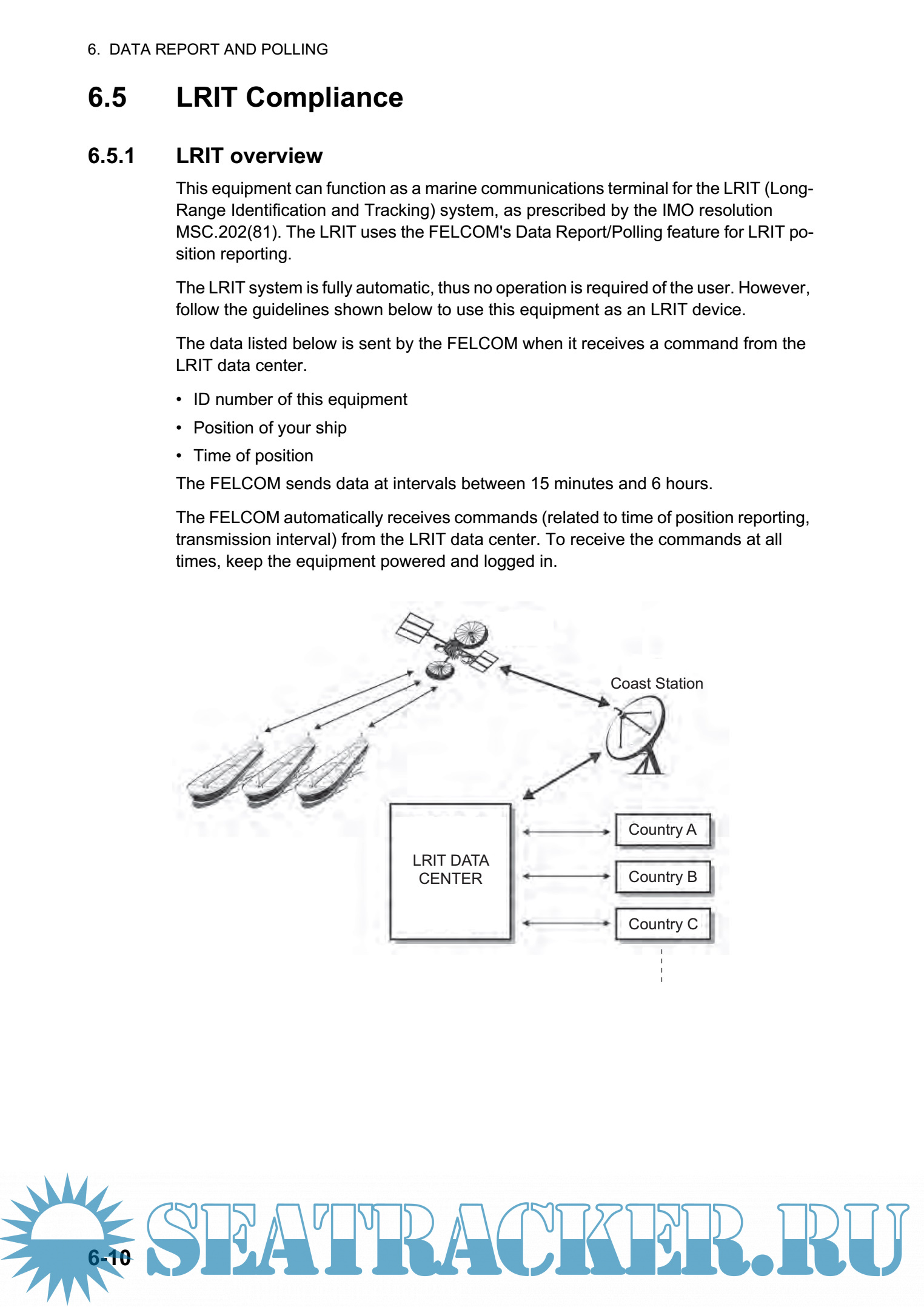 6. DATA REPORT AND POLLING

6.5 LRIT Compliance

6.5.1 LRIT overview

This equipment can function as a marine communications terminal for the LRIT (Long-Range Identification and Tracking) system, as prescribed by the IMO resolution MSC.202(81). The LRIT uses the FELCOM's Data Report/Polling feature for LRIT position reporting.

The LRIT system is fully automatic, thus no operation is required of the user. However, follow the guidelines shown below to use this equipment as an LRIT device.

The data listed below is sent by the FELCOM when it receives a command from the LRIT data center.

• ID number of this equipment
• Position of your ship
• Time of position

The FELCOM sends data at intervals between 15 minutes and 6 hours.

The FELCOM automatically receives commands (related to time of position reporting, transmission interval) from the LRIT data center. To receive the commands at all times, keep the equipment powered and logged in.

Coast Station

LRIT DATA CENTER

Country A

Country B

Country C

6-10

SEATRACKER.RU