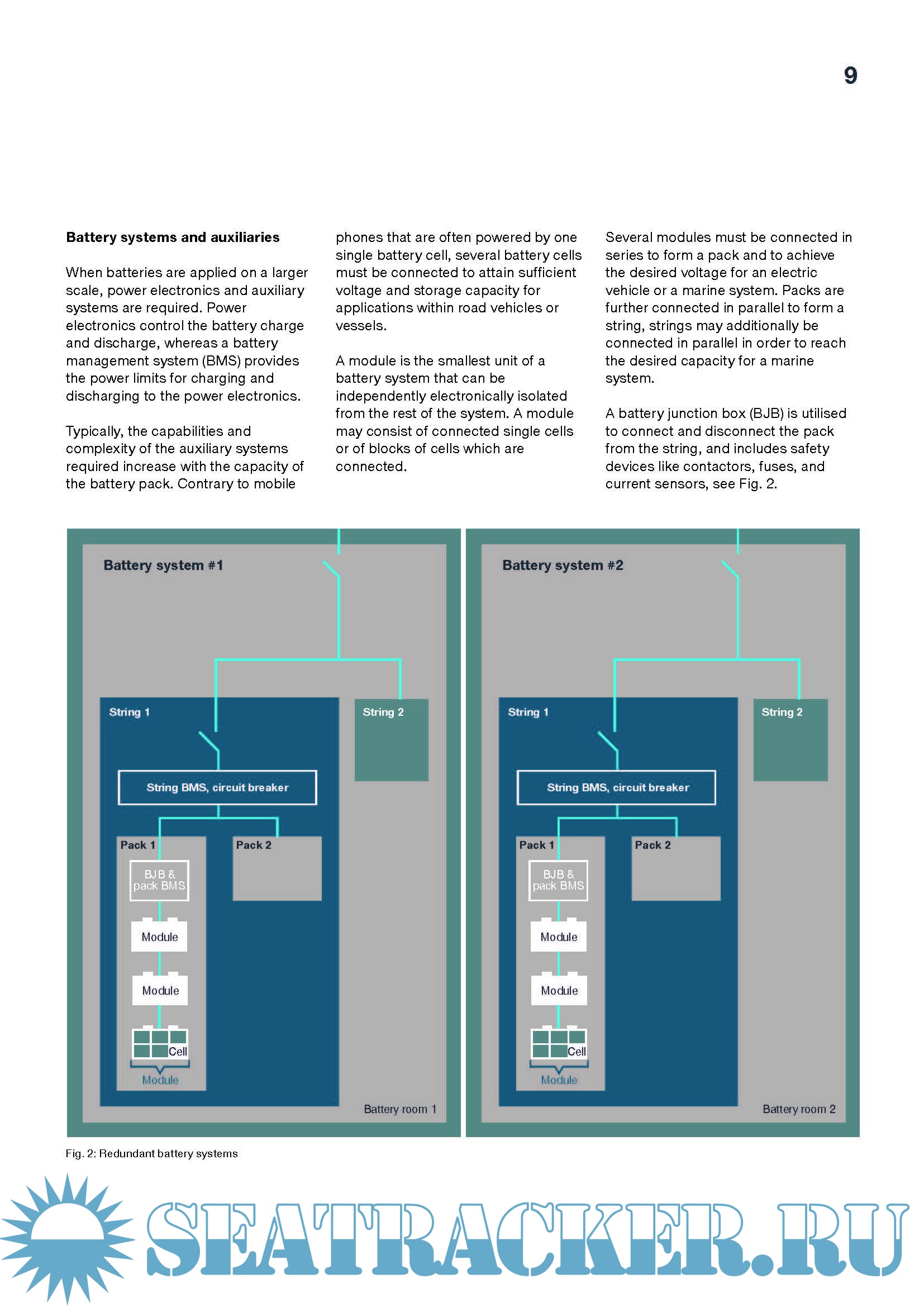 9

**Battery systems and auxiliaries**

When batteries are applied on a larger scale, power electronics and auxiliary systems are required. Power electronics control the battery charge and discharge, whereas a battery management system (BMS) provides the power limits for charging and discharging to the power electronics.

Typically, the capabilities and complexity of the auxiliary systems required increase with the capacity of the battery pack. Contrary to mobile phones that are often powered by one single battery cell, several battery cells must be connected to attain sufficient voltage and storage capacity for applications within road vehicles or vessels.

A module is the smallest unit of a battery system that can be independently electronically isolated from the rest of the system. A module may consist of connected single cells or of blocks of cells which are connected.

Several modules must be connected in series to form a pack and to achieve the desired voltage for an electric vehicle or a marine system. Packs are further connected in parallel to form a string, strings may additionally be connected in parallel in order to reach the desired capacity for a marine system.

A battery junction box (BJB) is utilised to connect and disconnect the pack from the string, and includes safety devices like contactors, fuses, and current sensors, see Fig. 2.

Battery system #1

String 1

String 2

String BMS, circuit breaker

Pack 1

Pack 2

BJB & pack BMS

Module

Module

Cell

Module

Battery room 1

Battery system #2

String 1

String 2

String BMS, circuit breaker

Pack 1

Pack 2

BJB & pack BMS

Module

Module

Cell

Module

Battery room 2

Fig. 2: Redundant battery systems

SEATRACKER.RU