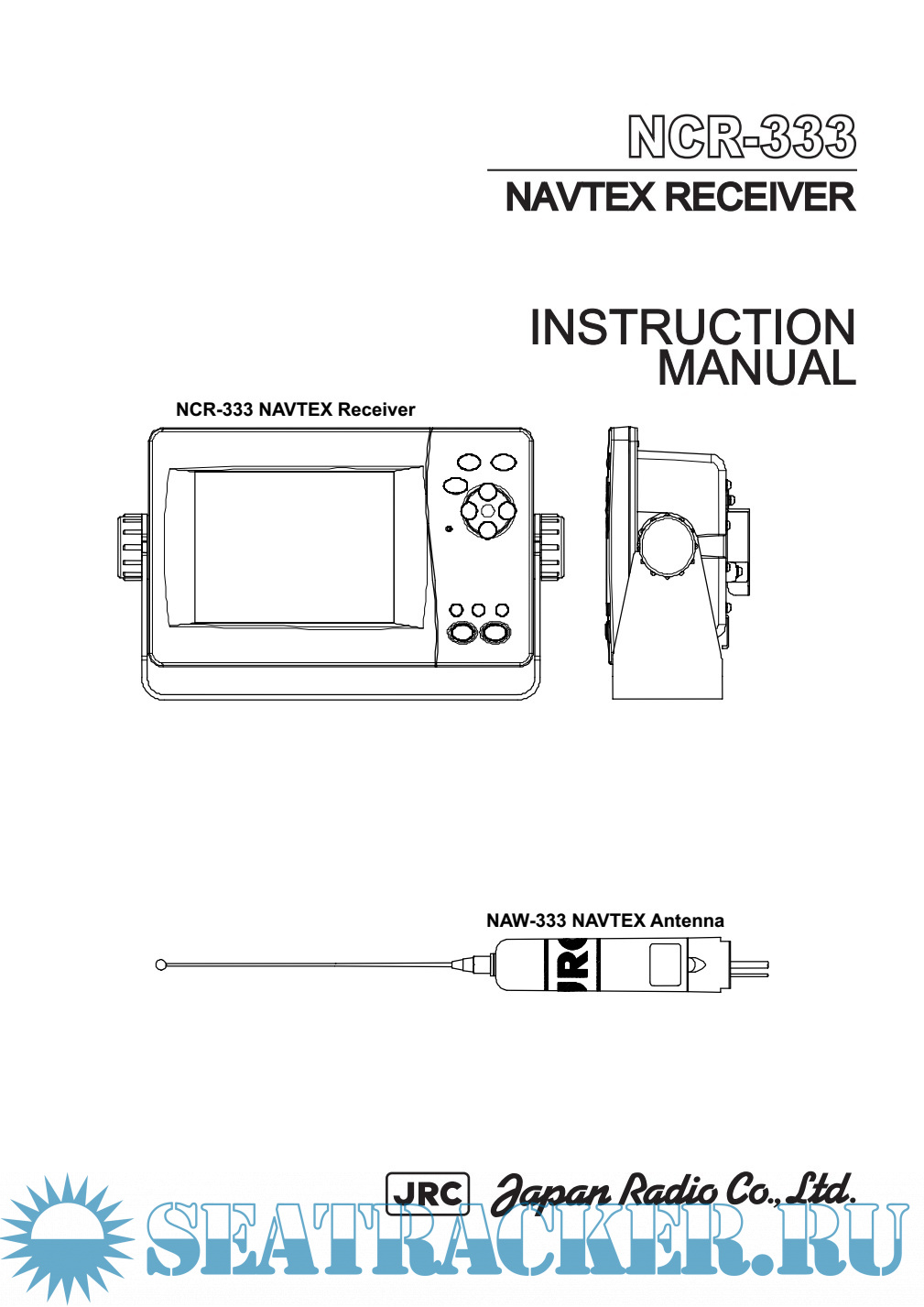 NCR-333

NAVTEX RECEIVER

INSTRUCTION MANUAL

NCR-333 NAVTEX Receiver

NAW-333 NAVTEX Antenna

JRC

JRC Japan Radio Co., Ltd.

SEATRACKER.RU