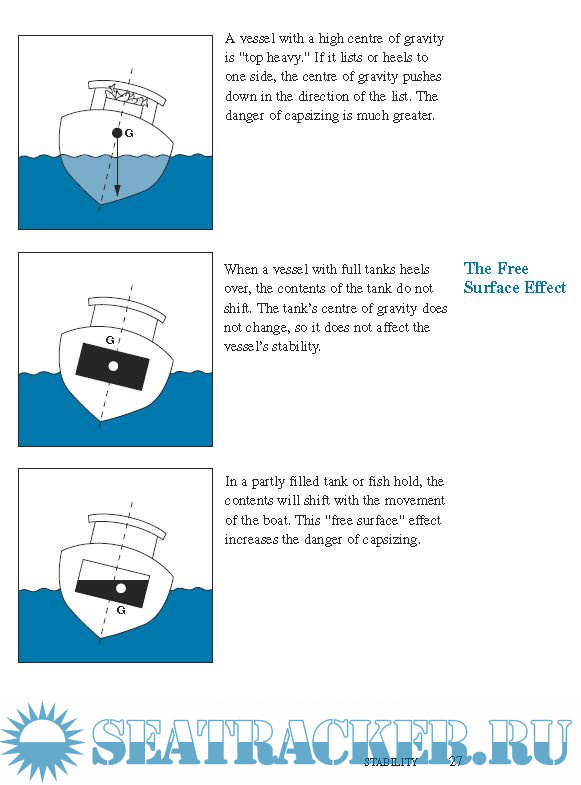 G

A vessel with a high centre of gravity is "top heavy." If it lists or heels to one side, the centre of gravity pushes down in the direction of the list. The danger of capsizing is much greater.

G

When a vessel with full tanks heels over, the contents of the tank do not shift. The tank's centre of gravity does not change, so it does not affect the vessel's stability.

The Free Surface Effect

G

In a partly filled tank or fish hold, the contents will shift with the movement of the boat. This "free surface" effect increases the danger of capsizing.

SEATRACKER.RU

STABILITY 27