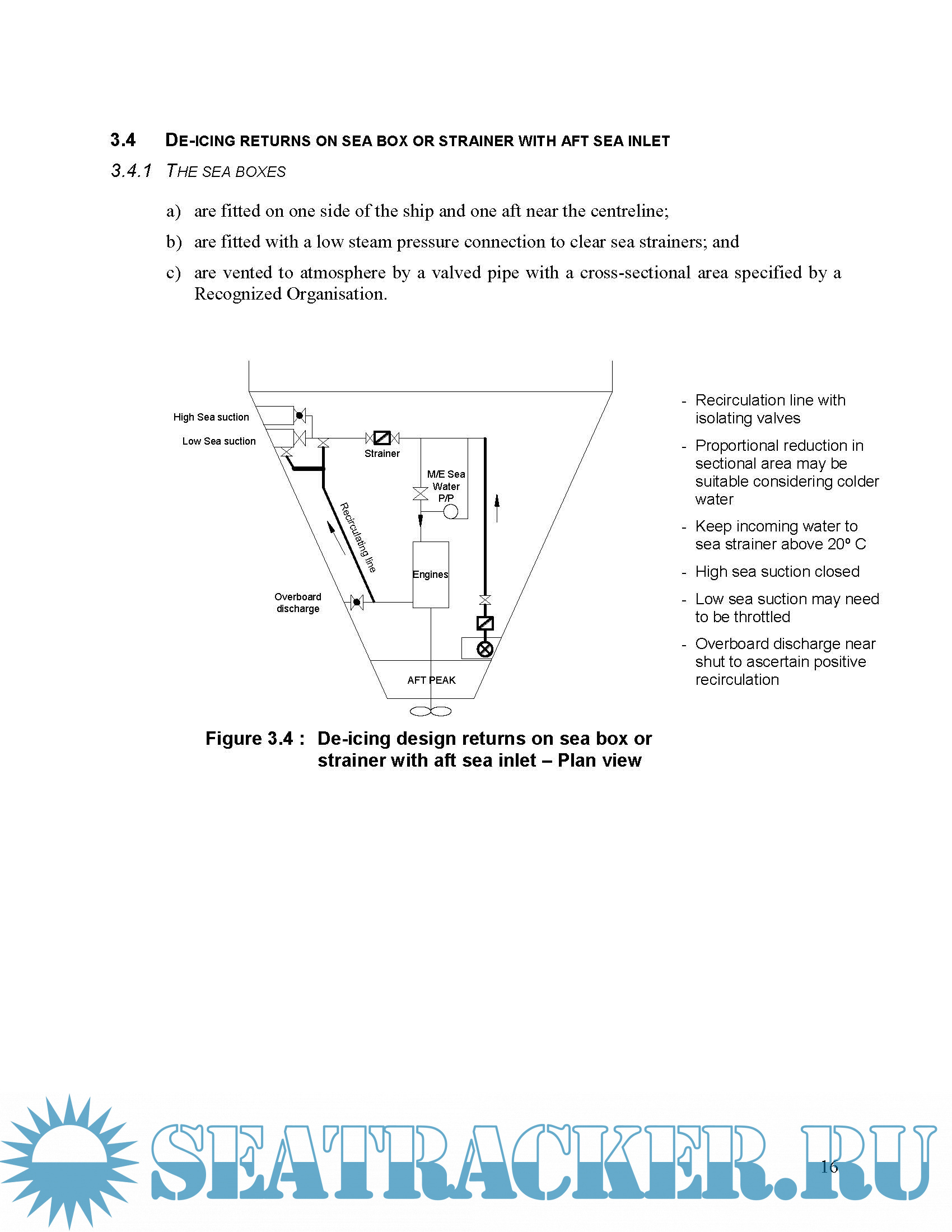 3.4 DE-ICING RETURNS ON SEA BOX OR STRAINER WITH AFT SEA INLET

3.4.1 THE SEA BOXES

a) are fitted on one side of the ship and one aft near the centreline;

b) are fitted with a low steam pressure connection to clear sea strainers; and

c) are vented to atmosphere by a valved pipe with a cross-sectional area specified by a Recognized Organisation.

High Sea suction

Low Sea suction

Strainer

M/E Sea Water P/P

Recirculating line

Engines

Overboard discharge

AFT PEAK

- Recirculation line with isolating valves

- Proportional reduction in sectional area may be suitable considering colder water

- Keep incoming water to sea strainer above 20° C

- High sea suction closed

- Low sea suction may need to be throttled

- Overboard discharge near shut to ascertain positive recirculation

Figure 3.4 : De-icing design returns on sea box or strainer with aft sea inlet – Plan view

SEATRACKER.RU

16