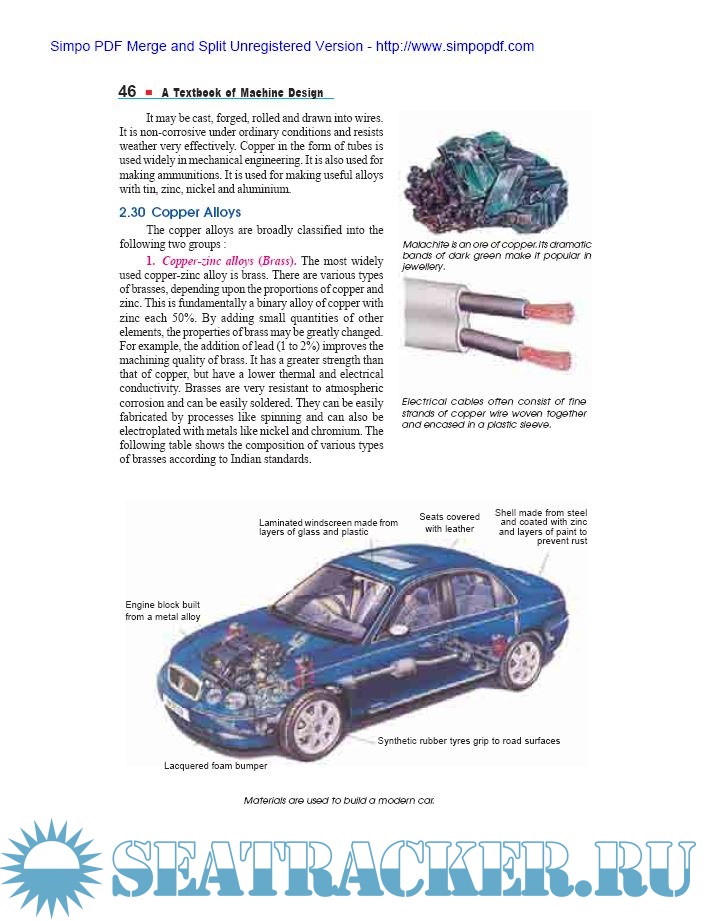 Simpo PDF Merge and Split Unregistered Version - http://www.simpopdf.com

46 ■ A Textbook of Machine Design

It may be cast, forged, rolled and drawn into wires. It is non-corrosive under ordinary conditions and resists weather very effectively. Copper in the form of tubes is used widely in mechanical engineering. It is also used for making ammunitions. It is used for making useful alloys with tin, zinc, nickel and aluminium.

2.30 Copper Alloys

The copper alloys are broadly classified into the following two groups :

1. Copper-zinc alloys (Brass). The most widely used copper-zinc alloy is brass. There are various types of brasses, depending upon the proportions of copper and zinc. This is fundamentally a binary alloy of copper with zinc each 50%. By adding small quantities of other elements, the properties of brass may be greatly changed. For example, the addition of lead (1 to 2%) improves the machining quality of brass. It has a greater strength than that of copper, but have a lower thermal and electrical conductivity. Brasses are very resistant to atmospheric corrosion and can be easily soldered. They can be easily fabricated by processes like spinning and can also be electroplated with metals like nickel and chromium. The following table shows the composition of various types of brasses according to Indian standards.

Malachite is an ore of copper. Its dramatic bands of dark green make it popular in jewellery.

Electrical cables often consist of fine strands of copper wire woven together and encased in a plastic sleeve.

Laminated windscreen made from layers of glass and plastic

Seats covered with leather

Shell made from steel and coated with zinc and layers of paint to prevent rust

Engine block built from a metal alloy

Synthetic rubber tyres grip to road surfaces

Lacquered foam bumper

Materials are used to build a modern car.

SEATRACKER.RU