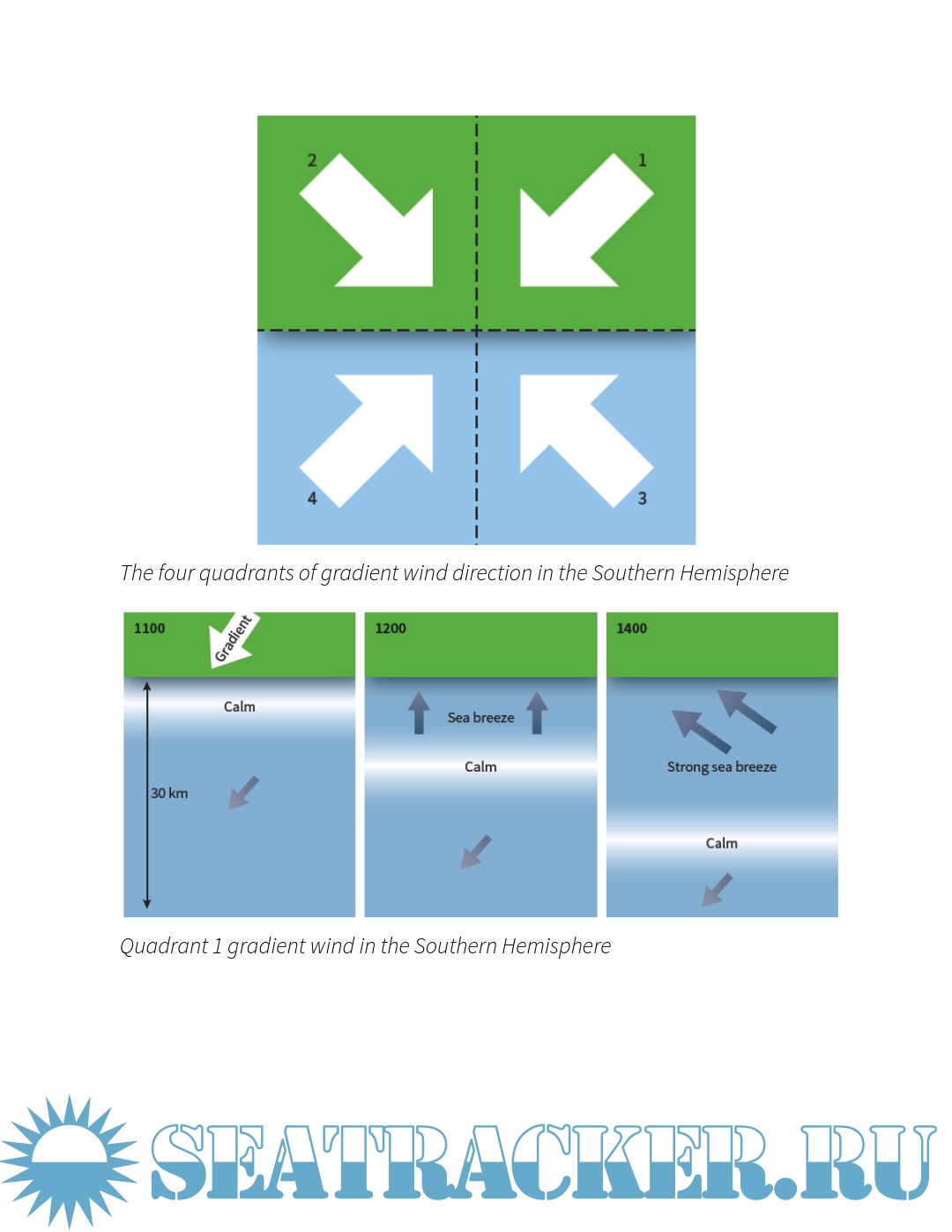 2

1

4

3

The four quadrants of gradient wind direction in the Southern Hemisphere

1100

Gradient

Calm

30 km

1200

Sea breeze

Calm

1400

Strong sea breeze

Calm

Quadrant 1 gradient wind in the Southern Hemisphere

SEATRACKER.RU