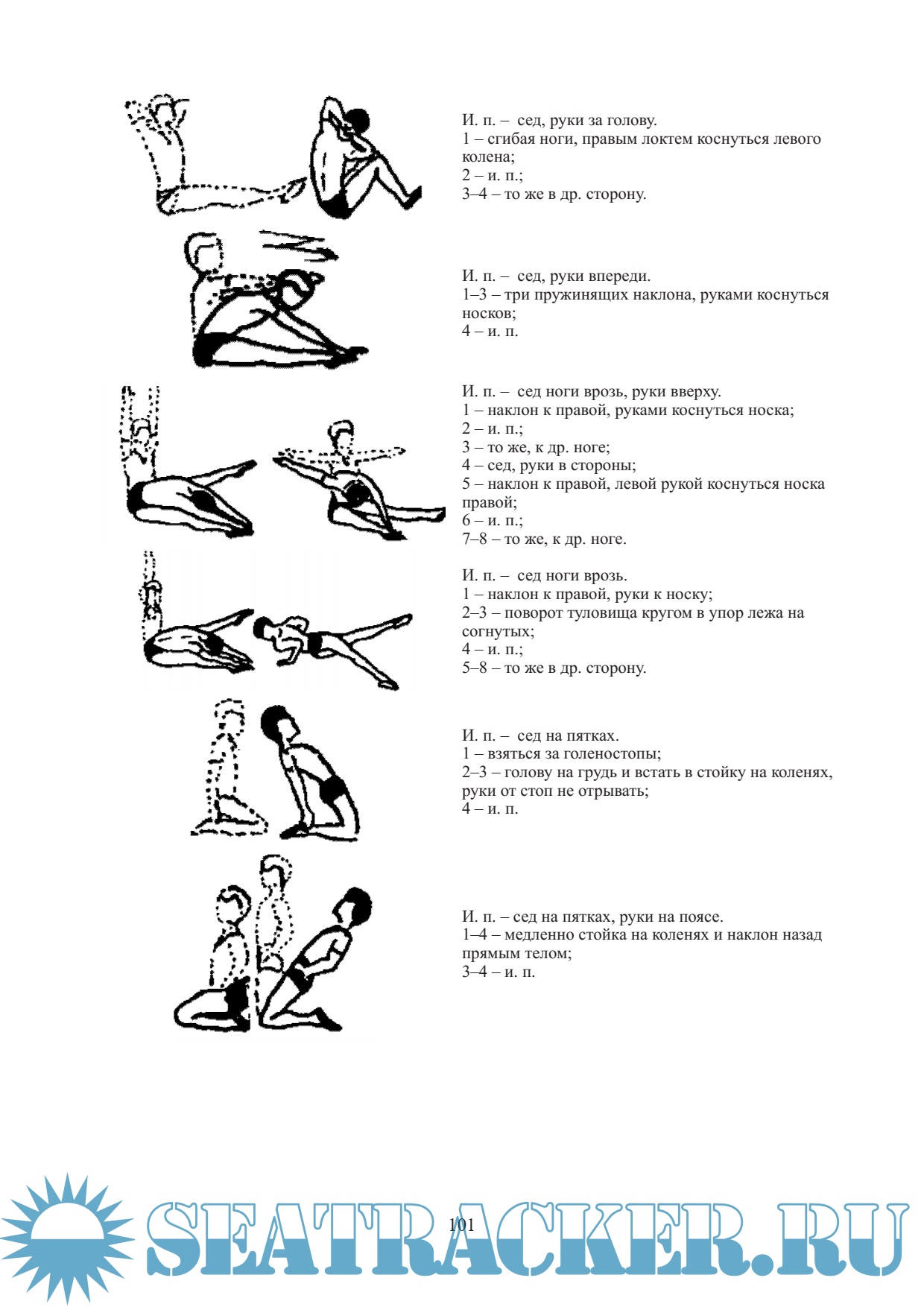 И. п. – сед, руки за голову.
1 – сгибая ноги, правым локтем коснуться левого колена;
2 – и. п.;
3–4 – то же в др. сторону.

И. п. – сед, руки впереди.
1–3 – три пружинящих наклона, руками коснуться носков;
4 – и. п.

И. п. – сед ноги врозь, руки вверху.
1 – наклон к правой, руками коснуться носка;
2 – и. п.;
3 – то же, к др. ноге;
4 – сед, руки в стороны;
5 – наклон к правой, левой рукой коснуться носка правой;
6 – и. п.;
7–8 – то же, к др. ноге.

И. п. – сед ноги врозь.
1 – наклон к правой, руки к носку;
2–3 – поворот туловища кругом в упор лежа на согнутых;
4 – и. п.;
5–8 – то же в др. сторону.

И. п. – сед на пятках.
1 – взяться за голеностопы;
2–3 – голову на грудь и встать в стойку на коленях, руки от стоп не отрывать;
4 – и. п.

И. п. – сед на пятках, руки на поясе.
1–4 – медленно стойка на коленях и наклон назад прямым телом;
3–4 – и. п.

101

SEATRACKER.RU