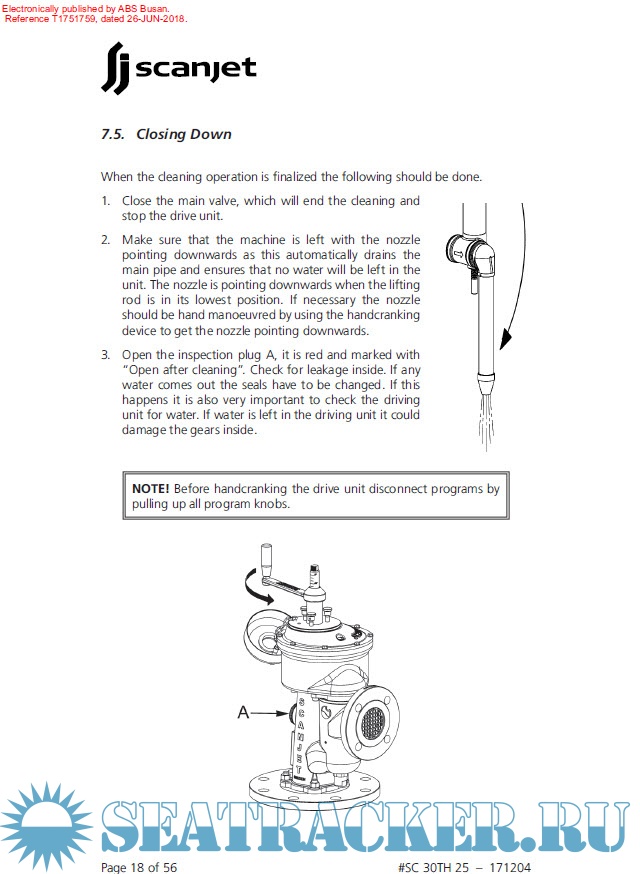 Electronically published by ABS Busan.
Reference T1751759, dated 26-JUN-2018.

scanjet

7.5. Closing Down

When the cleaning operation is finalized the following should be done.

1. Close the main valve, which will end the cleaning and stop the drive unit.

2. Make sure that the machine is left with the nozzle pointing downwards as this automatically drains the main pipe and ensures that no water will be left in the unit. The nozzle is pointing downwards when the lifting rod is in its lowest position. If necessary the nozzle should be hand manoeuvred by using the handcranking device to get the nozzle pointing downwards.

3. Open the inspection plug A, it is red and marked with "Open after cleaning". Check for leakage inside. If any water comes out the seals have to be changed. If this happens it is also very important to check the driving unit for water. If water is left in the driving unit it could damage the gears inside.

NOTE! Before handcranking the drive unit disconnect programs by pulling up all program knobs.

A

SCANJET

SEATRACKER.RU

Page 18 of 56

#SC 30TH 25 – 171204