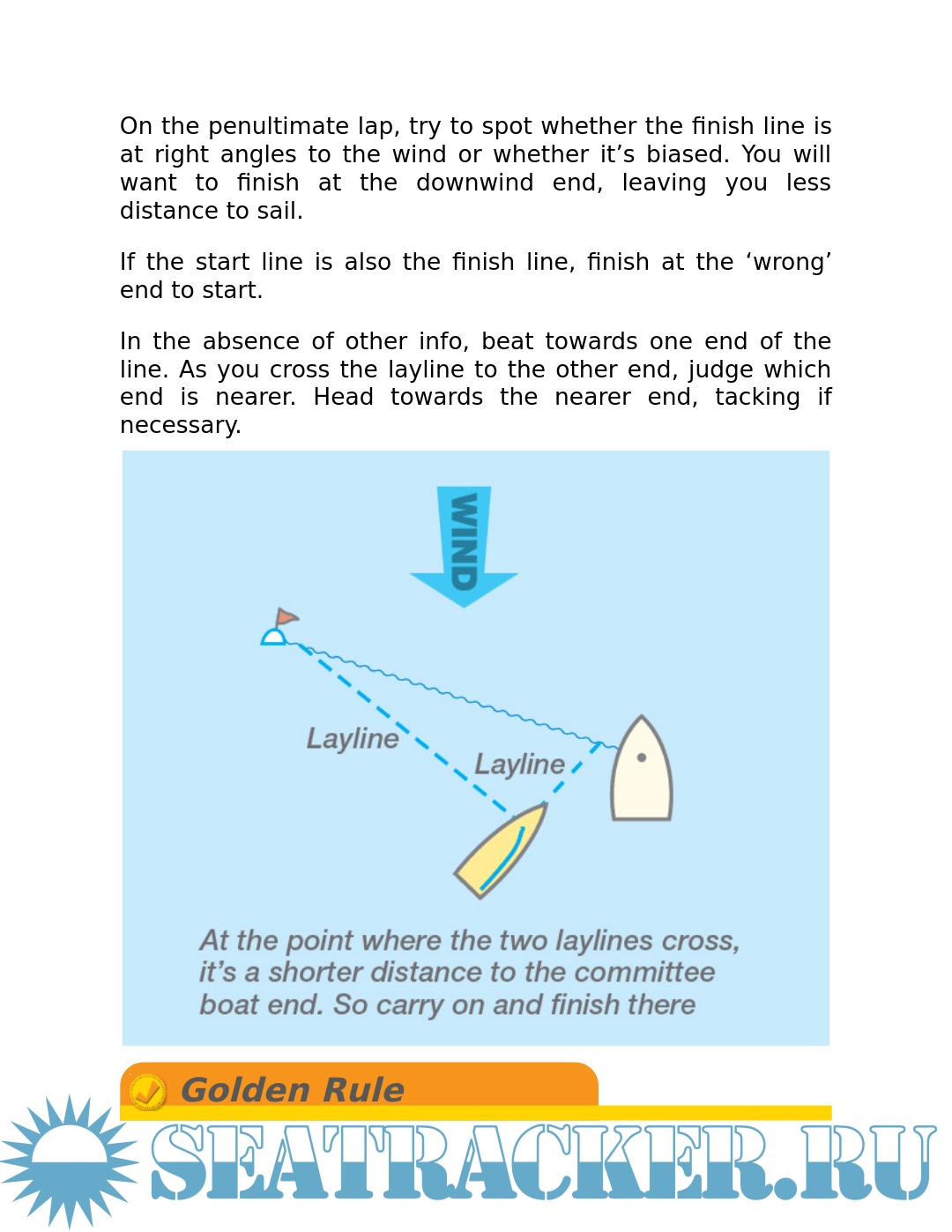 On the penultimate lap, try to spot whether the finish line is at right angles to the wind or whether it’s biased. You will want to finish at the downwind end, leaving you less distance to sail.

If the start line is also the finish line, finish at the ‘wrong’ end to start.

In the absence of other info, beat towards one end of the line. As you cross the layline to the other end, judge which end is nearer. Head towards the nearer end, tacking if necessary.

WIND

Layline

Layline

At the point where the two laylines cross, it’s a shorter distance to the committee boat end. So carry on and finish there

Golden Rule

SEATRACKER.RU