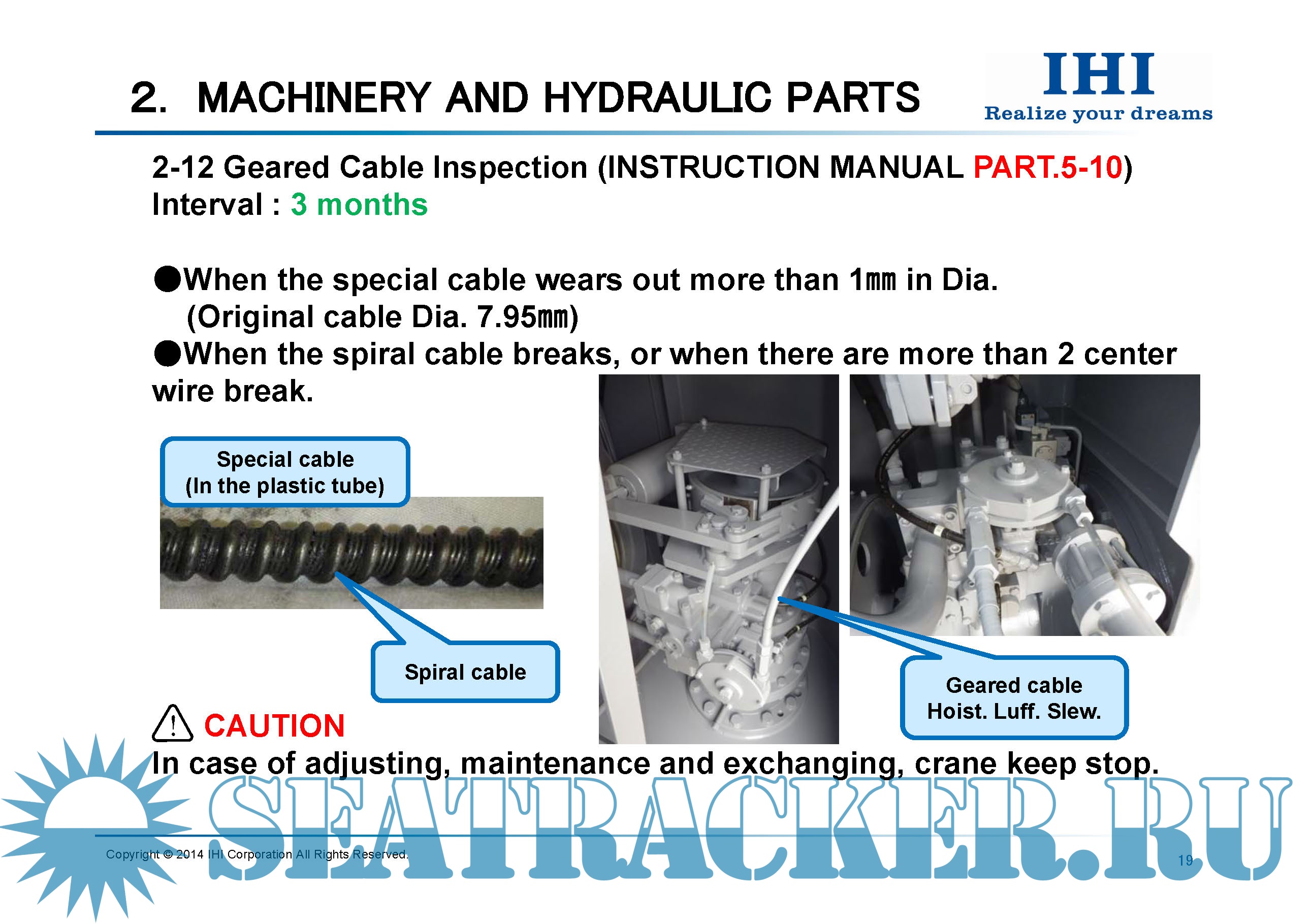 2. MACHINERY AND HYDRAULIC PARTS

IHI
Realize your dreams

2-12 Geared Cable Inspection (INSTRUCTION MANUAL PART.5-10)
Interval : 3 months

●When the special cable wears out more than 1㎜ in Dia.
(Original cable Dia. 7.95㎜)
●When the spiral cable breaks, or when there are more than 2 center wire break.

Special cable
(In the plastic tube)

Spiral cable

Geared cable
Hoist. Luff. Slew.

CAUTION
In case of adjusting, maintenance and exchanging, crane keep stop.

SEATRACKER.RU

Copyright © 2014 IHI Corporation All Rights Reserved.

19