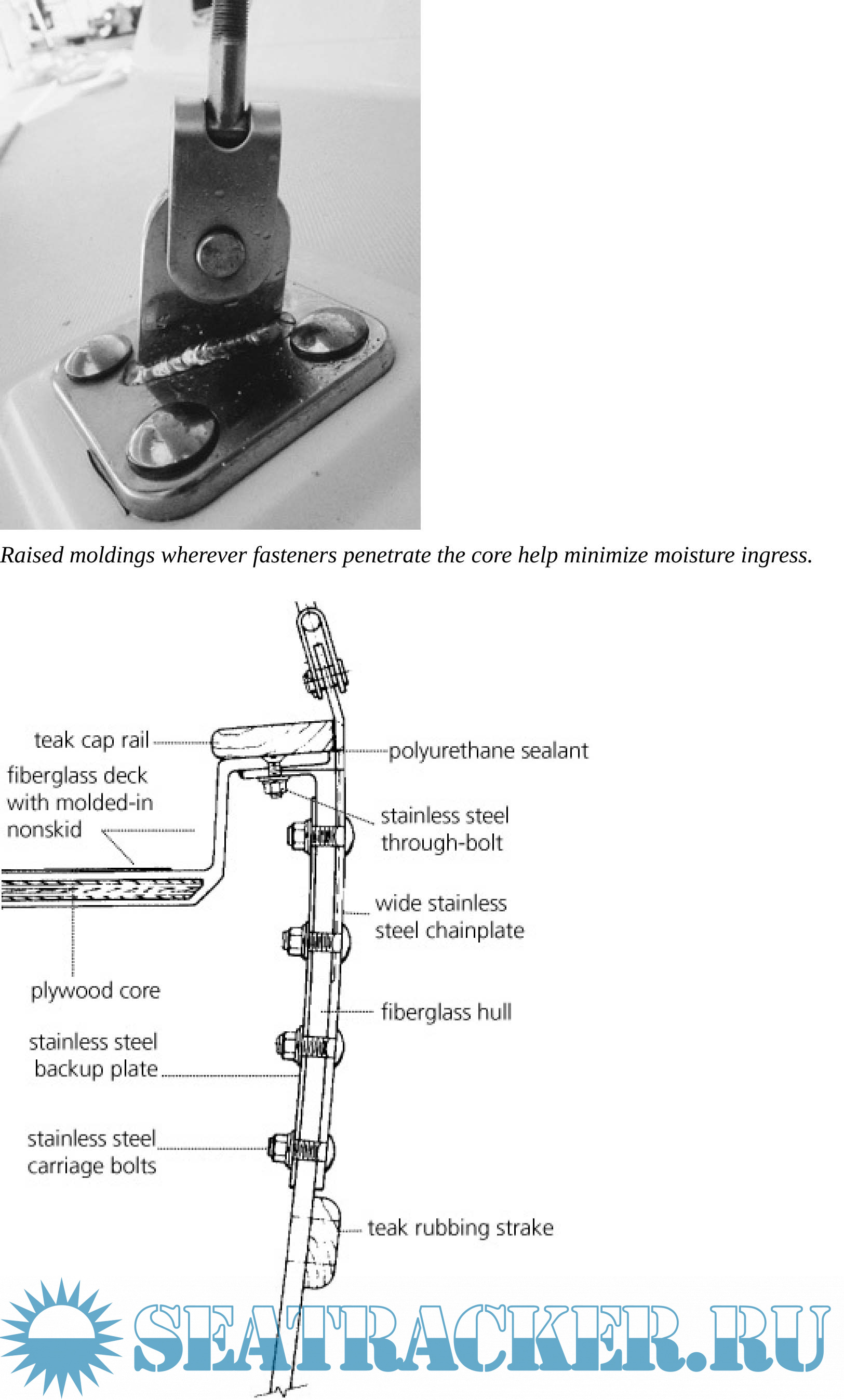 Raised moldings wherever fasteners penetrate the core help minimize moisture ingress.

teak cap rail

fiberglass deck with molded-in nonskid

plywood core

stainless steel backup plate

stainless steel carriage bolts

polyurethane sealant

stainless steel through-bolt

wide stainless steel chainplate

fiberglass hull

teak rubbing strake

SEATRACKER.RU