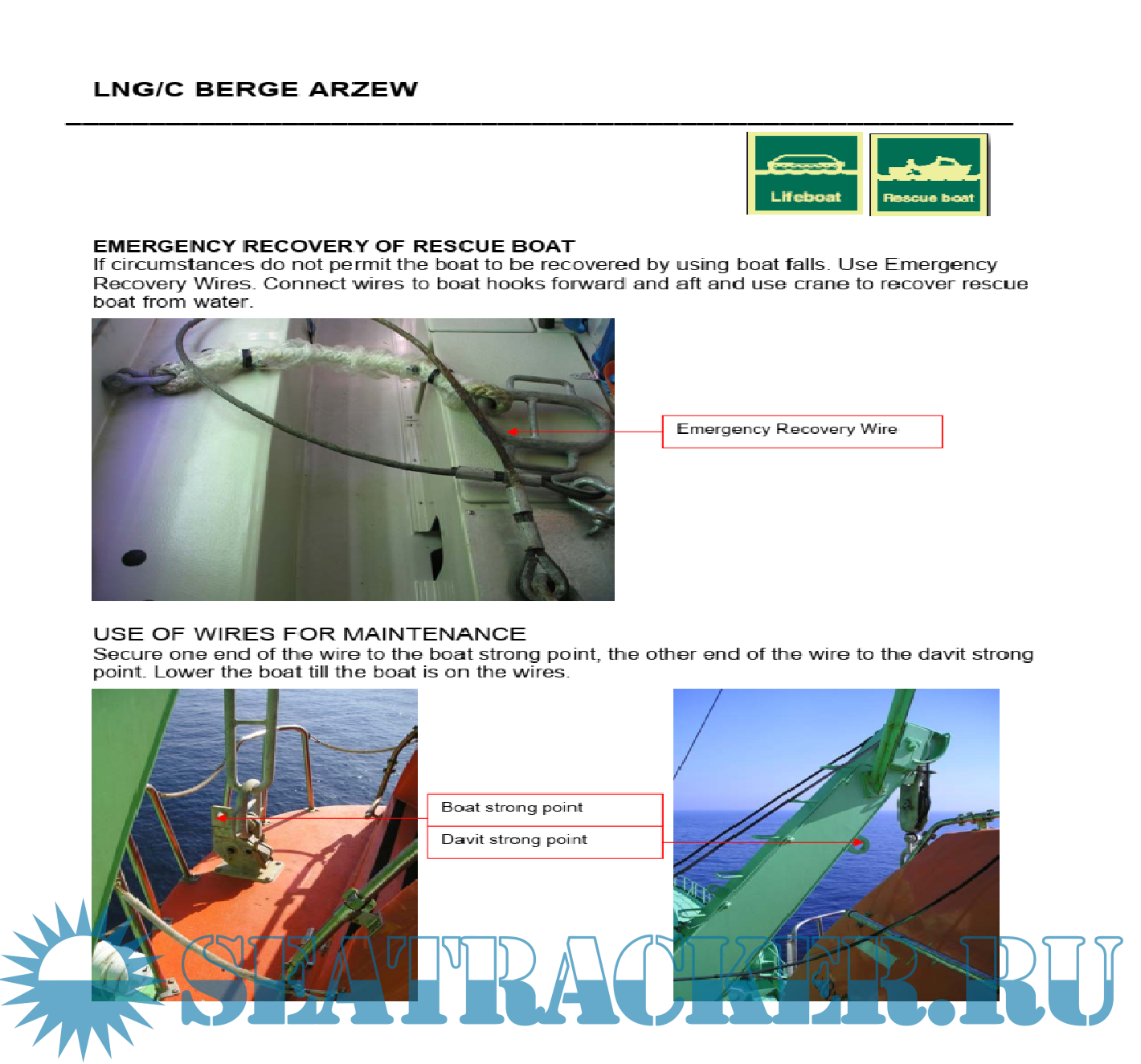 LNG/C BERGE ARZEW

Lifeboat

Rescue boat

EMERGENCY RECOVERY OF RESCUE BOAT
If circumstances do not permit the boat to be recovered by using boat falls. Use Emergency Recovery Wires. Connect wires to boat hooks forward and aft and use crane to recover rescue boat from water.

Emergency Recovery Wire

USE OF WIRES FOR MAINTENANCE
Secure one end of the wire to the boat strong point, the other end of the wire to the davit strong point. Lower the boat till the boat is on the wires.

Boat strong point

Davit strong point

SEATRACKER.RU